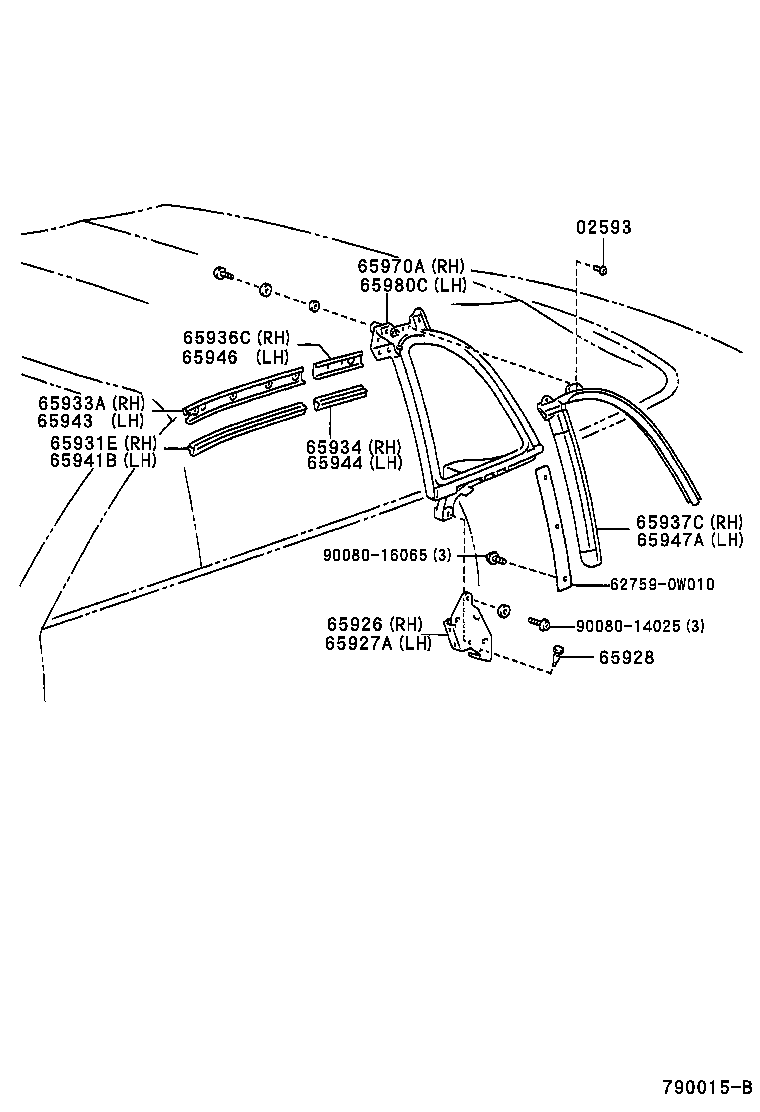 02593
65970A (RH)
65980C (LH)
65936C (RH)
65946 (LH)
65933A (RH)
65943 (LH)
65931E (RH)
65941B (LH)
65934 (RH)
65944 (LH)
65937C (RH)
65947A (LH)
90080-16065 (3)
62759-0W010
65926 (RH)
65927A (LH)
90080-14025 (3)
65928
790015-B