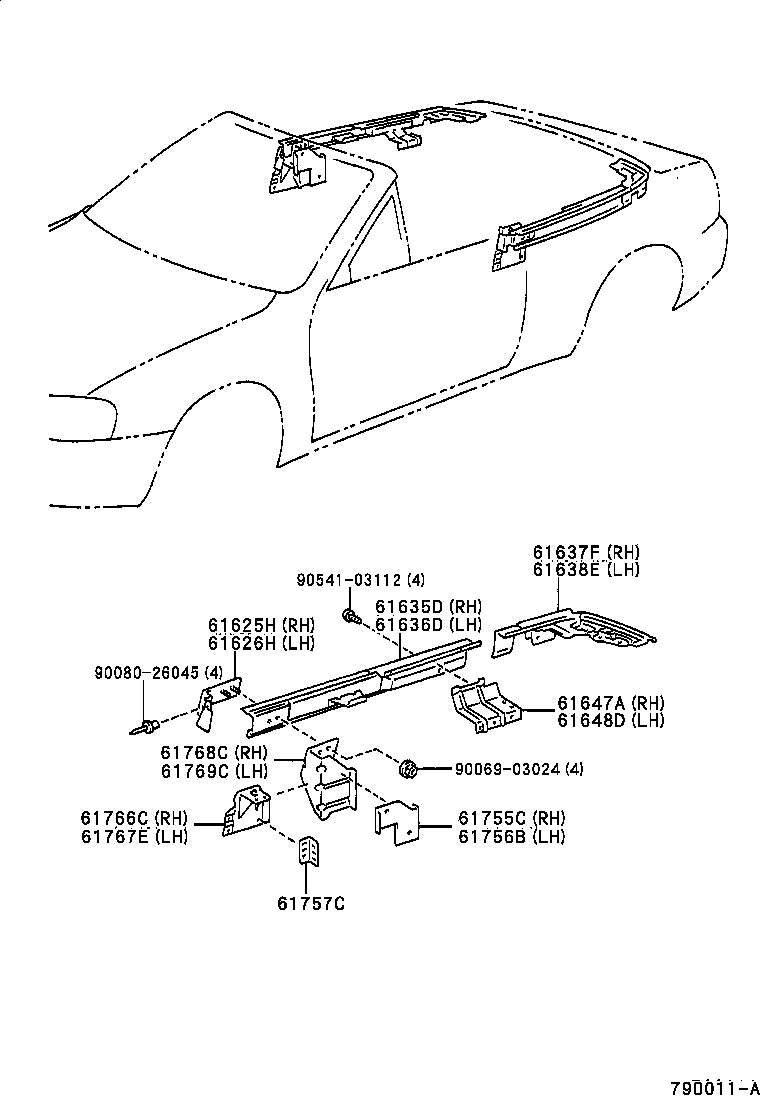 61637F (RH)
61638E (LH)

90541-03112 (4)

61635D (RH)
61636D (LH)

61625H (RH)
61626H (LH)

90080-26045 (4)

61647A (RH)
61648D (LH)

61768C (RH)
61769C (LH)

90069-03024 (4)

61766C (RH)
61767E (LH)

61755C (RH)
61756B (LH)

61757C

790011-A