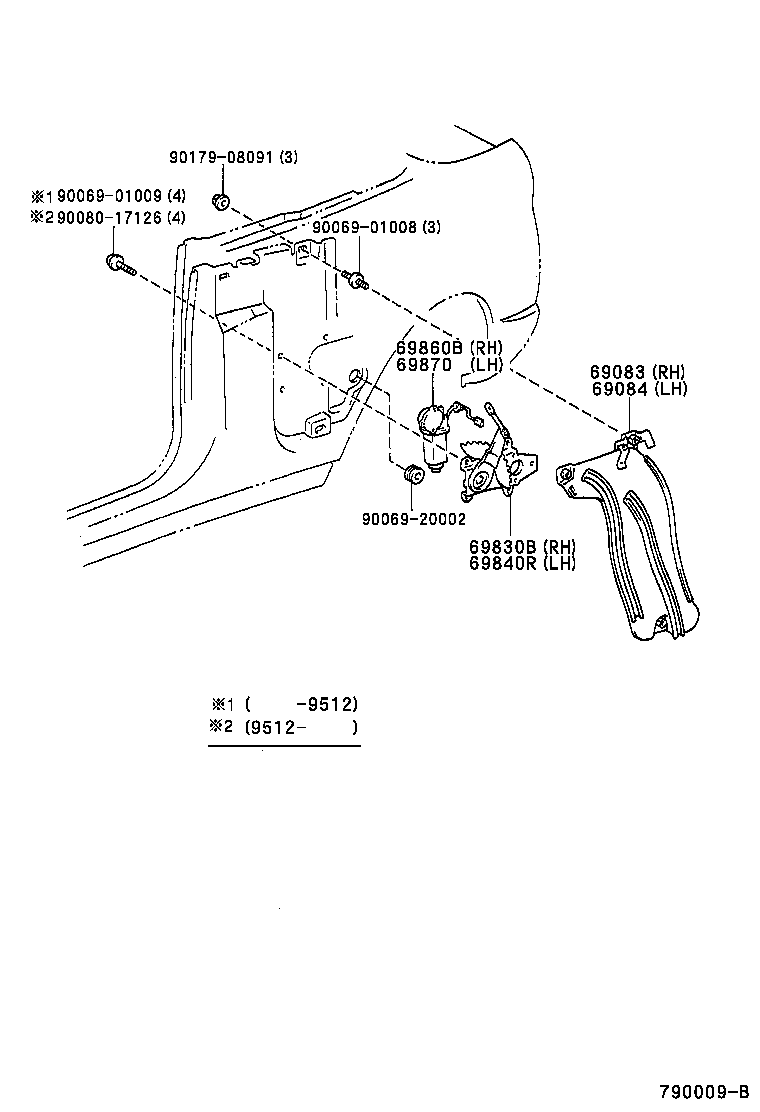 90179-08091 (3)
※1 90069-01009 (4)
※2 90080-17126 (4)
90069-01008 (3)
69860B (RH)
69870 (LH)
69083 (RH)
69084 (LH)
90069-20002
69830B (RH)
69840R (LH)

※1 ( -9512)
※2 (9512- )

790009-B