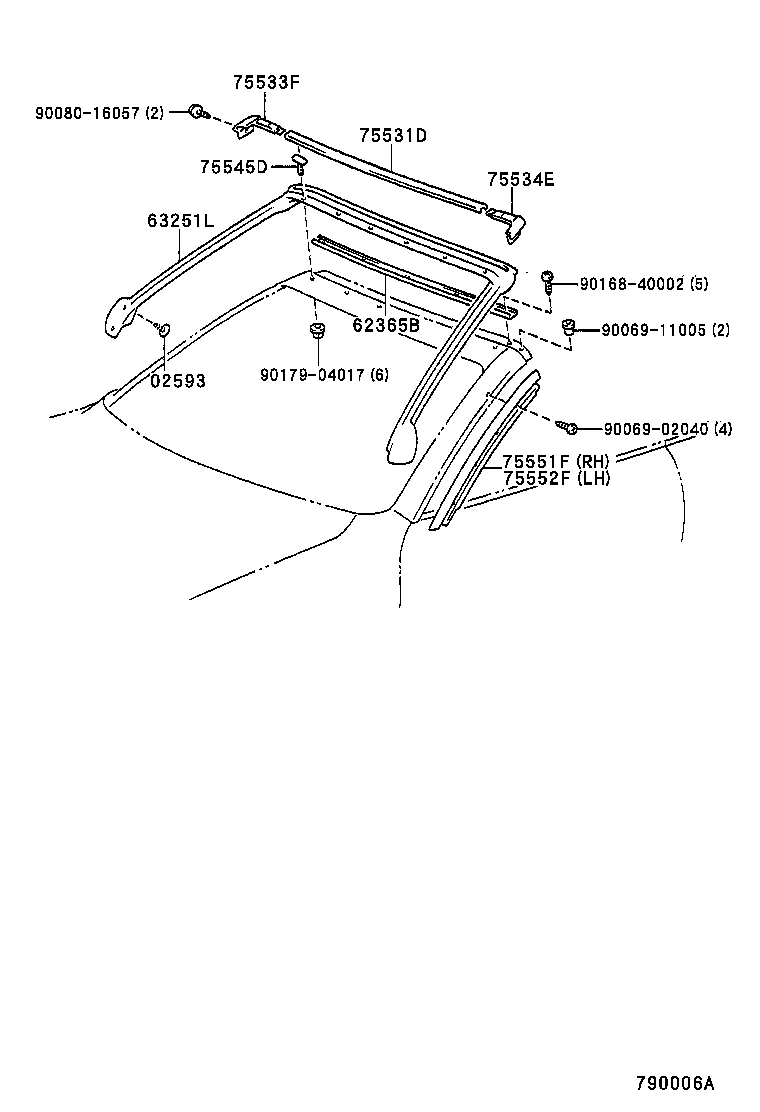 75533F
90080-16057 (2)
75531D
75545D
75534E
63251L
90168-40002 (5)
62365B
90069-11005 (2)
02593
90179-04017 (6)
90069-02040 (4)
75551F (RH)
75552F (LH)
790006A