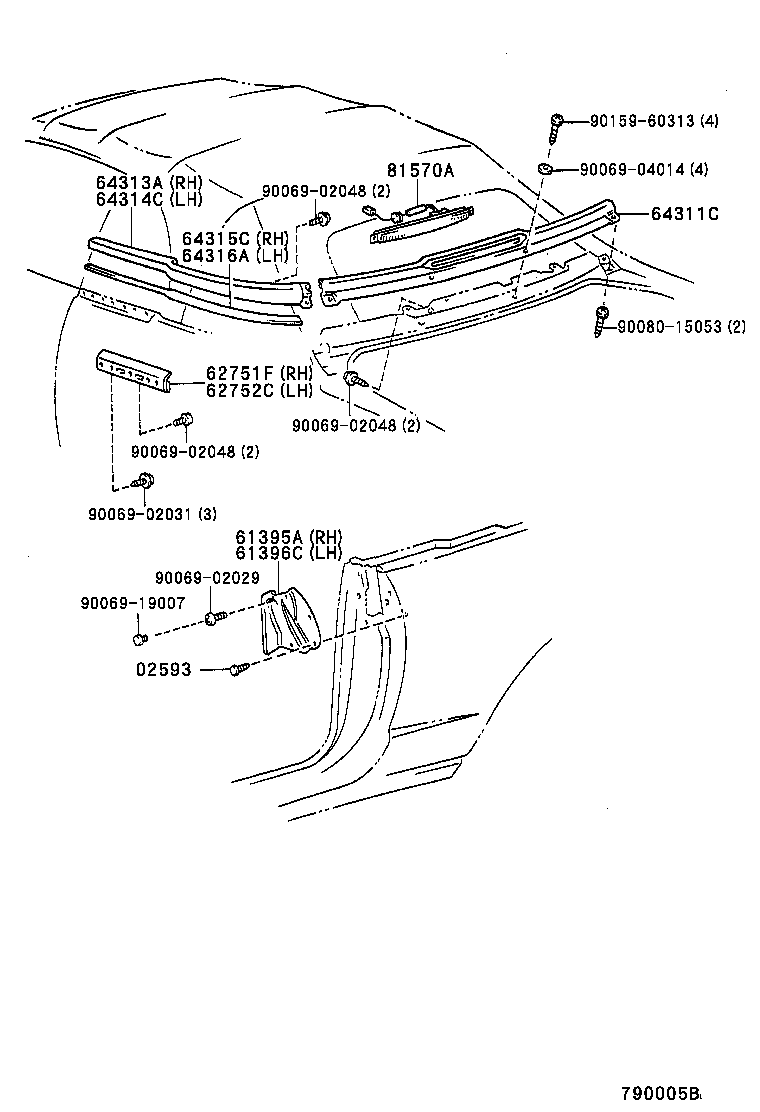 90159-60313 (4)
90069-04014 (4)
81570A
64313A (RH)
64314C (LH)
90069-02048 (2)
64311C
64315C (RH)
64316A (LH)
90080-15053 (2)
62751F (RH)
62752C (LH)
90069-02048 (2)
90069-02048 (2)
90069-02031 (3)
61395A (RH)
61396C (LH)
90069-02029
90069-19007
02593
790005B