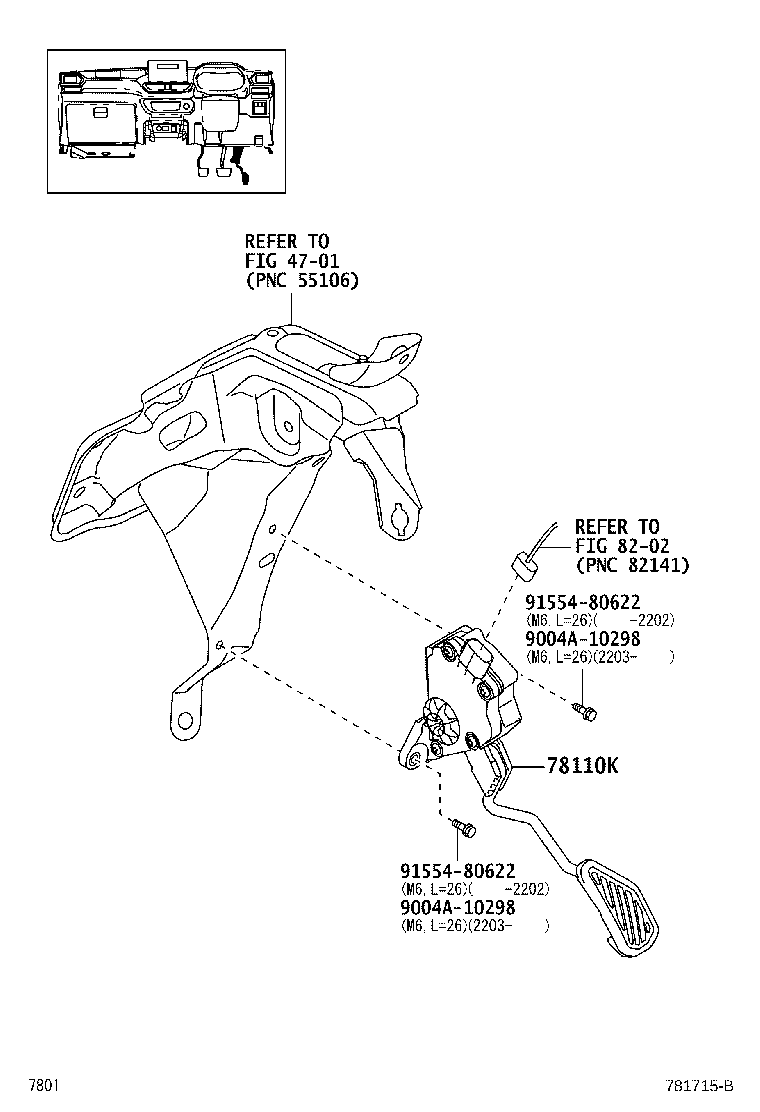 REFER TO
FIG 47-01
(PNC 55106)

REFER TO
FIG 82-02
(PNC 82141)

91554-80622
(M6, L=26)(     -2202)
9004A-10298
(M6, L=26)(2203-     )

78110K

91554-80622
(M6, L=26)(     -2202)
9004A-10298
(M6, L=26)(2203-     )

7801

781715-B