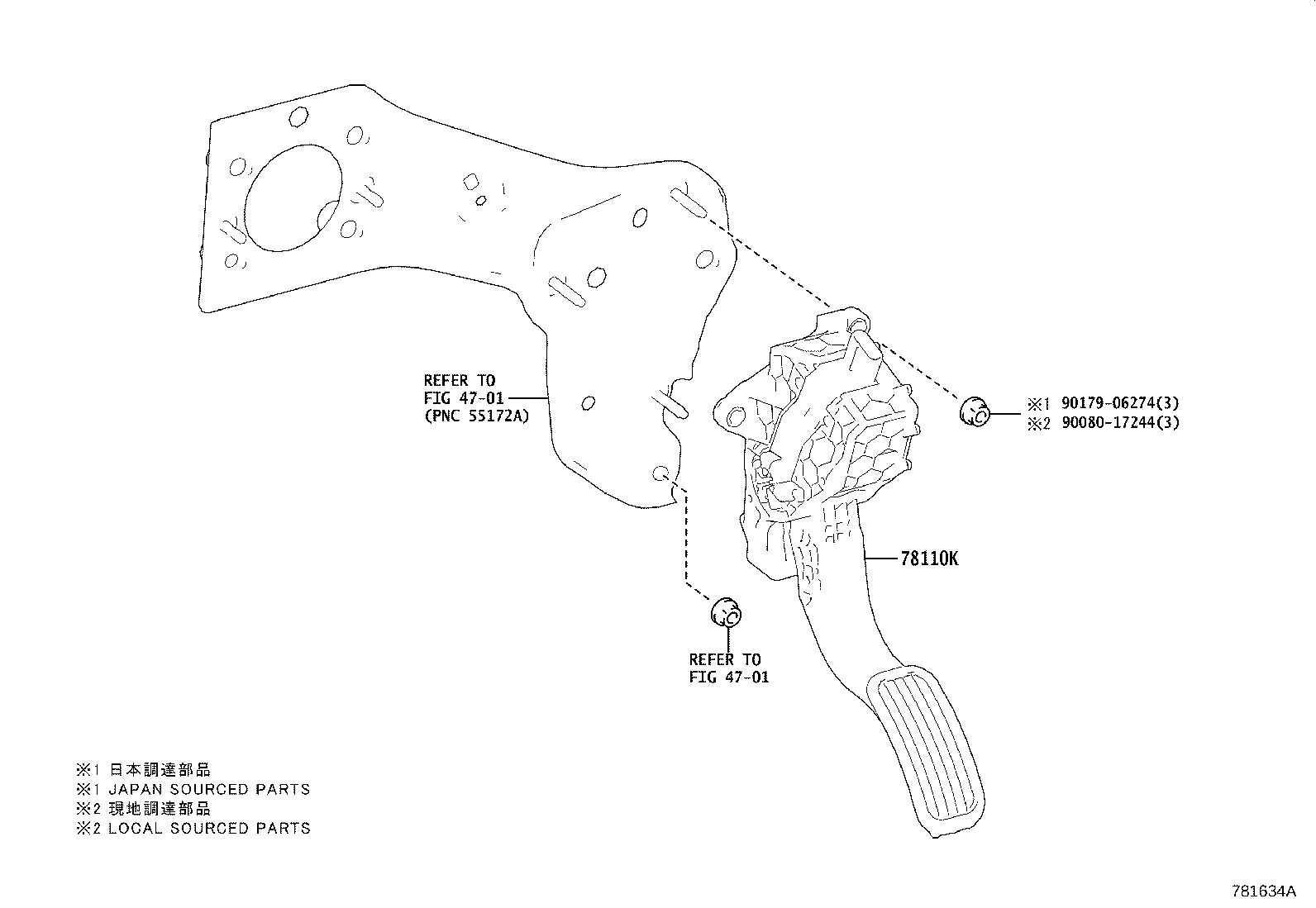 REFER TO
FIG 47-01
(PNC 55172A)

※1 90179-06274(3)
※2 90080-17244(3)

78110K

REFER TO
FIG 47-01

※1 日本調達部品
※1 JAPAN SOURCED PARTS
※2 現地調達部品
※2 LOCAL SOURCED PARTS

781634A