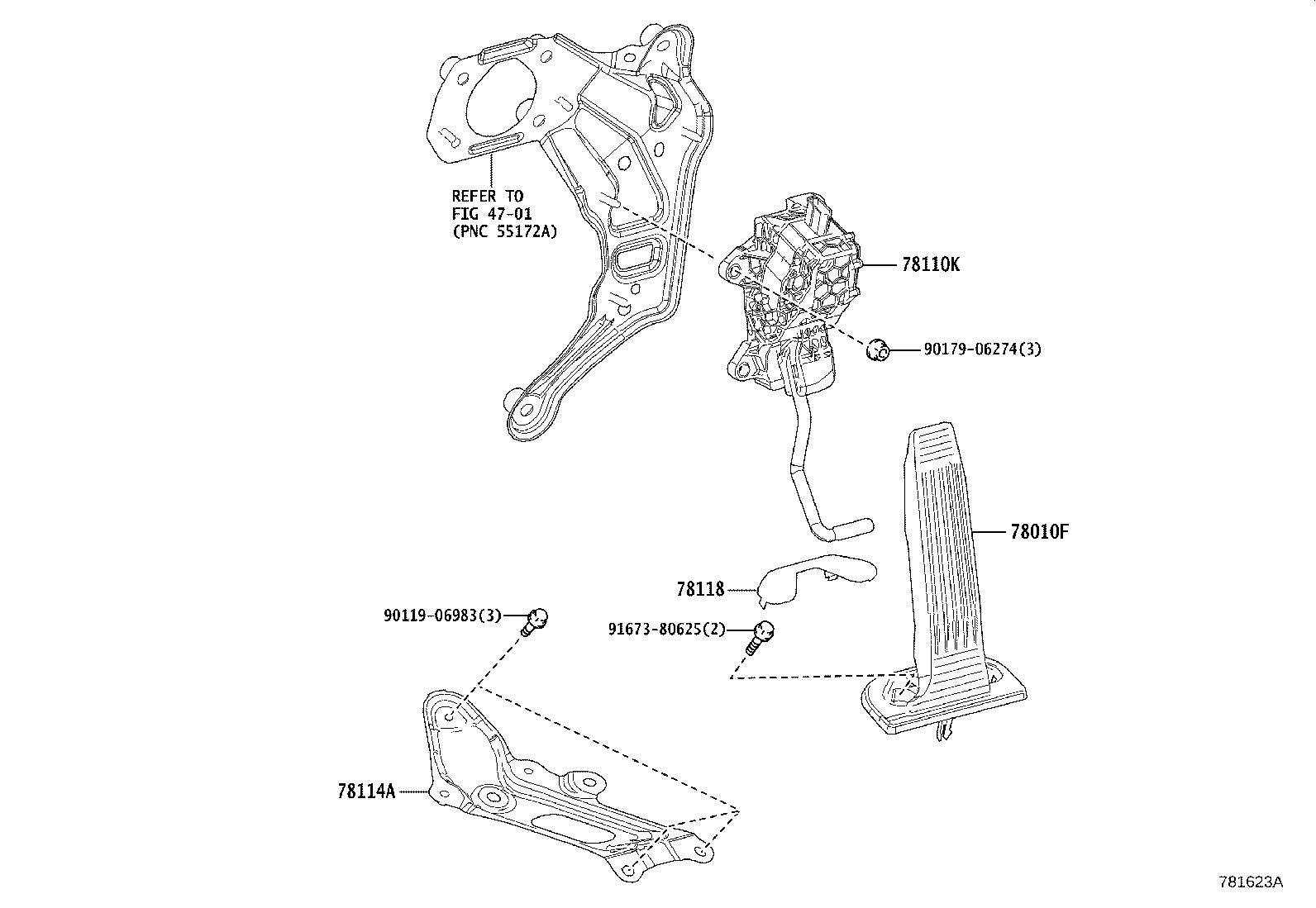 REFER TO
FIG 47-01
(PNC 55172A)

78110K

90179-06274(3)

78010F

78118

90119-06983(3)

91673-80625(2)

78114A

781623A