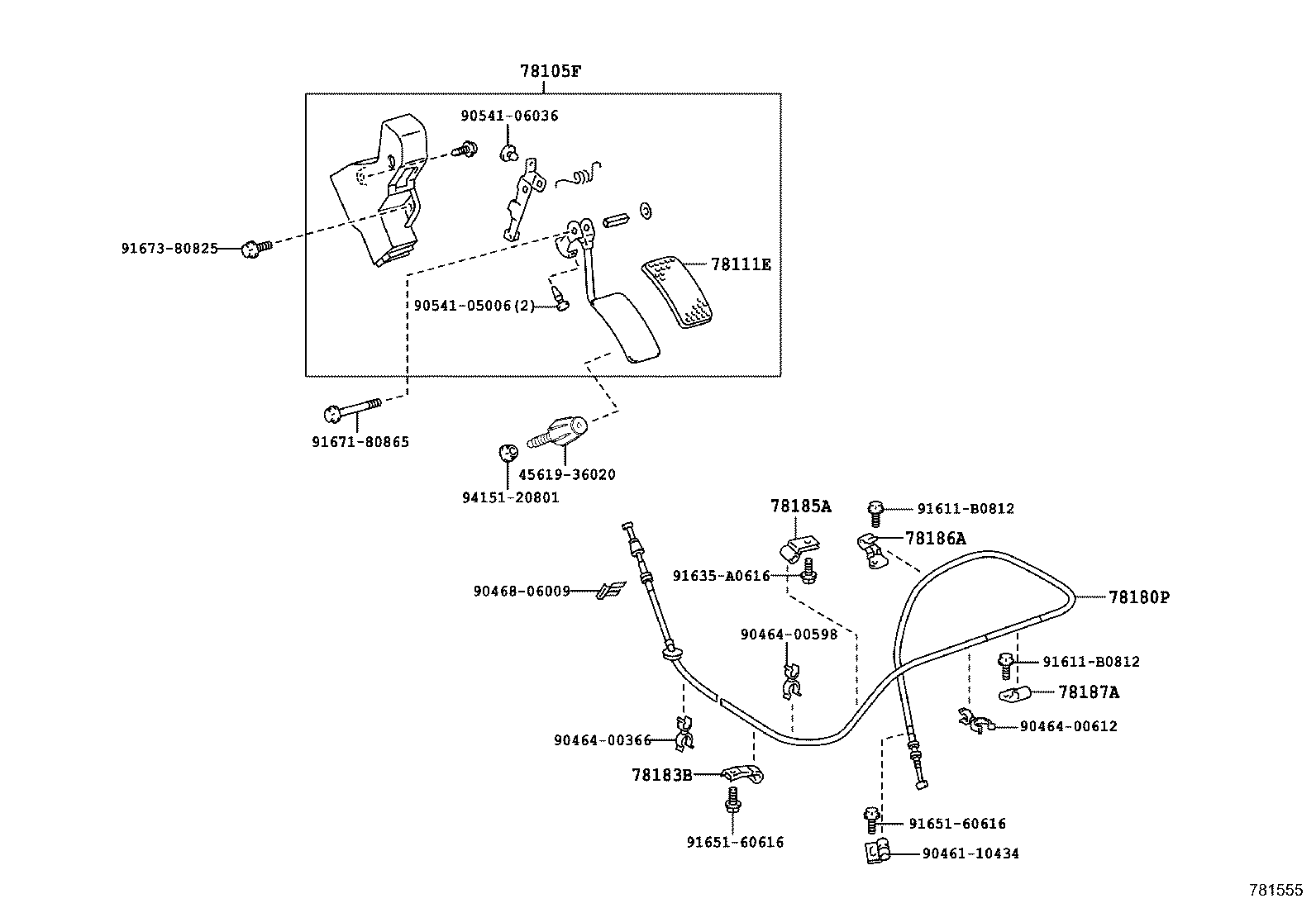 78105F
90541-06036
91673-80825
78111E
90541-05006(2)
91671-80865
45619-36020
94151-20801
78185A
91611-B0812
78186A
91635-A0616
90468-06009
78180P
90464-00598
91611-B0812
78187A
90464-00612
90464-00366
78183B
91651-60616
91651-60616
90461-10434
781555