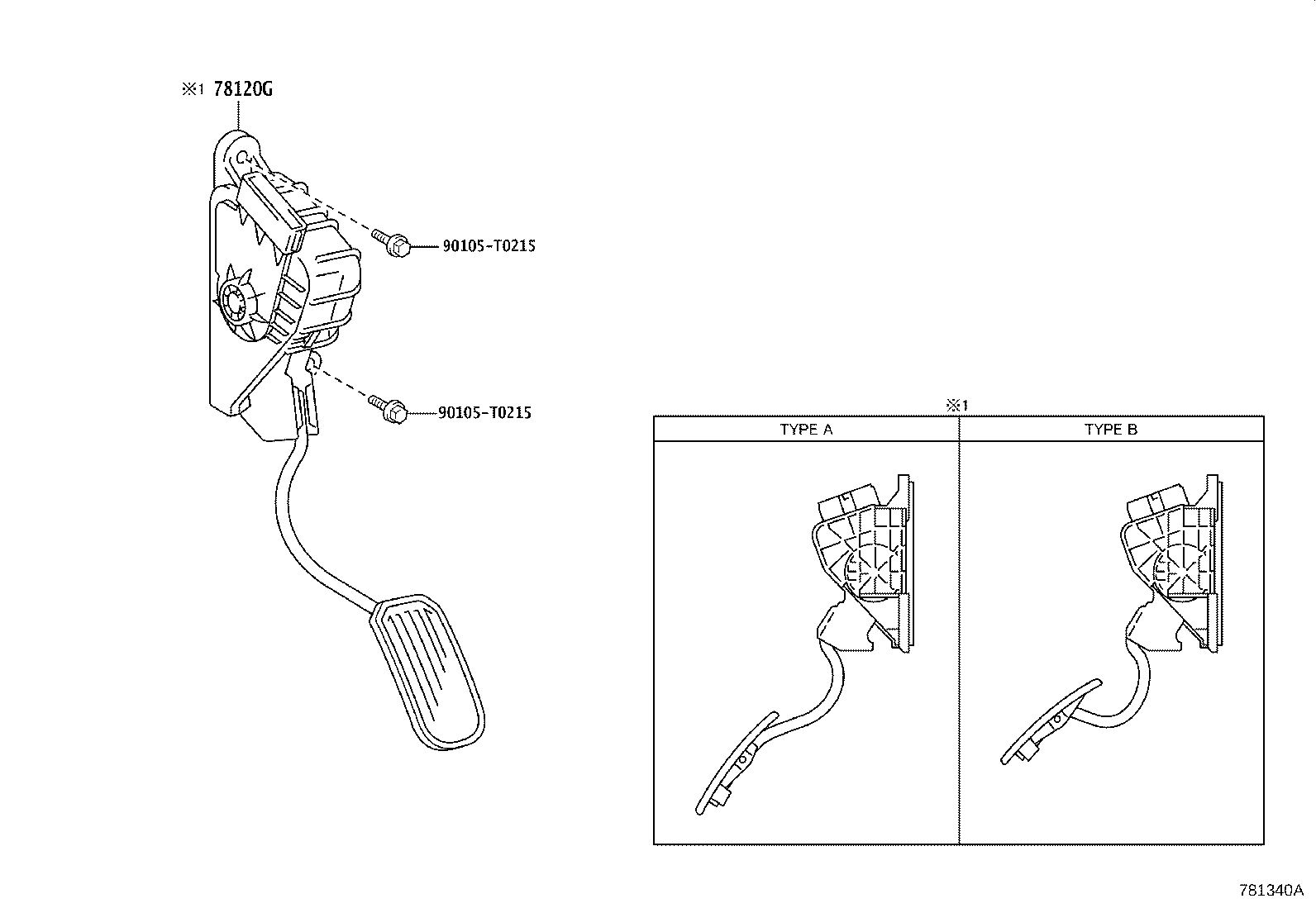 ※1 78120G

90105-T0215

90105-T0215

※1

| TYPE A | TYPE B |
|---|---|
| | |

781340A