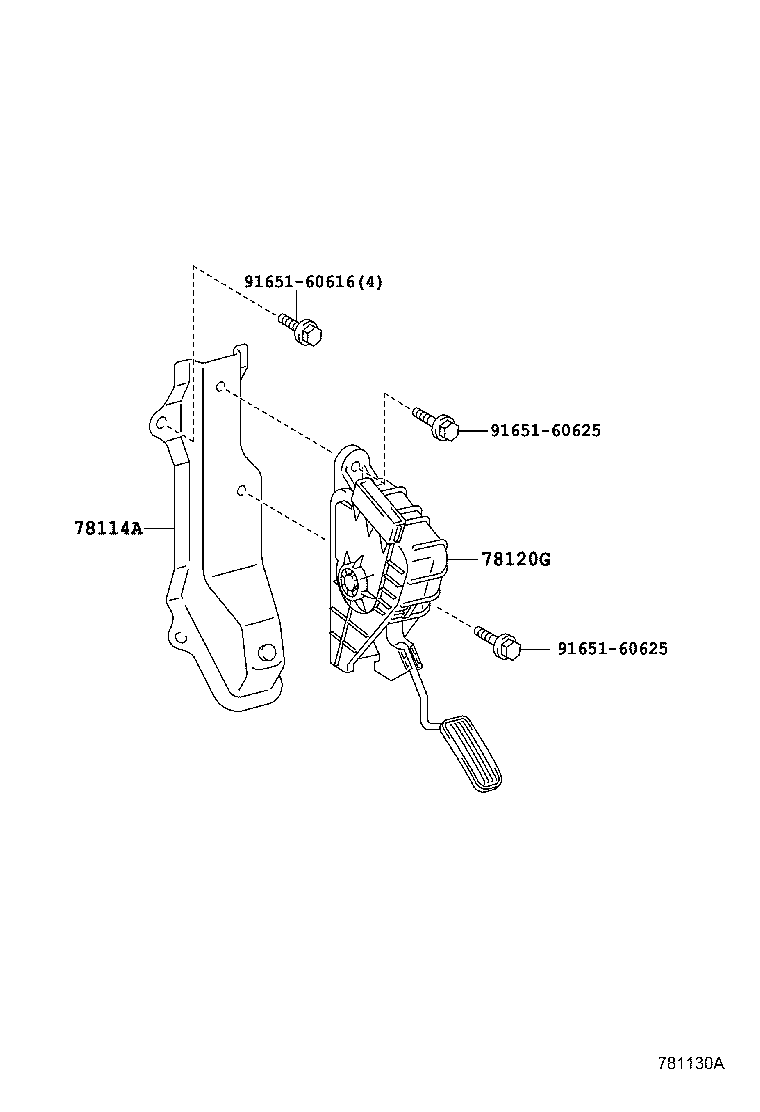 91651-60616(4)

91651-60625

78114A

78120G

91651-60625

781130A