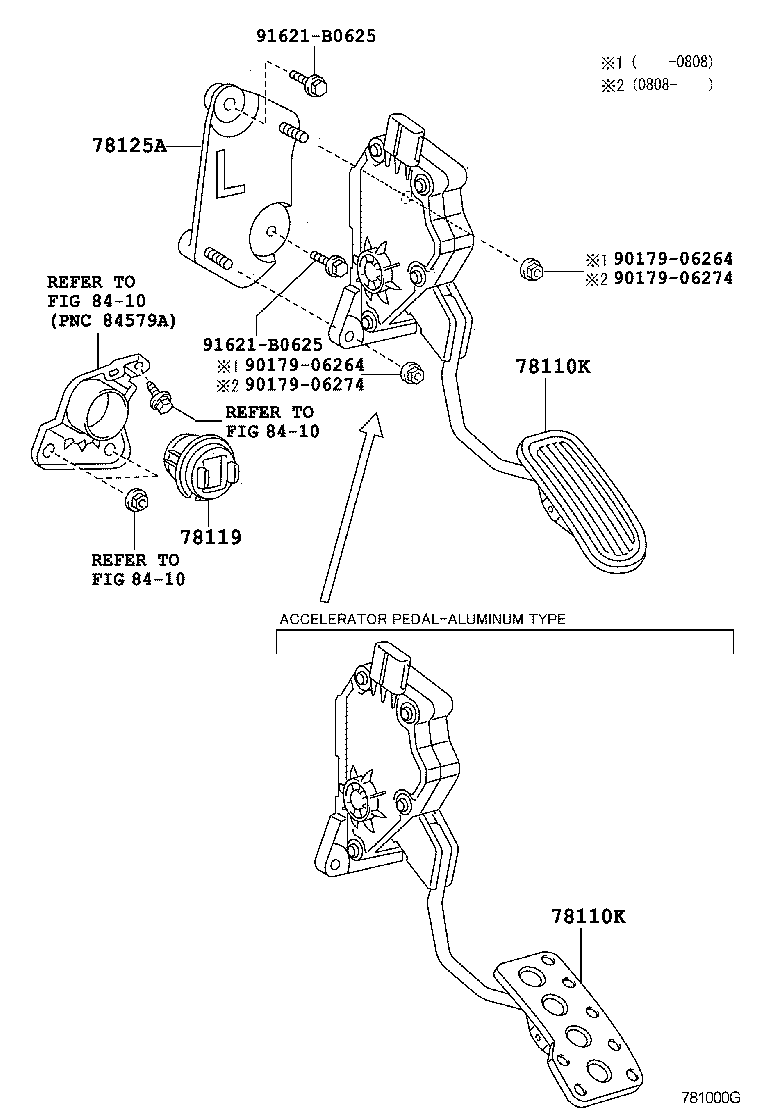 91621-B0625

※1 ( -0808)
※2 (0808- )

78125A

L

※1 90179-06264
※2 90179-06274

REFER TO
FIG 84-10
(PNC 84579A)

91621-B0625
※1 90179-06264
※2 90179-06274

78110K

REFER TO
FIG 84-10

78119

REFER TO
FIG 84-10

ACCELERATOR PEDAL-ALUMINUM TYPE

78110K

781000G