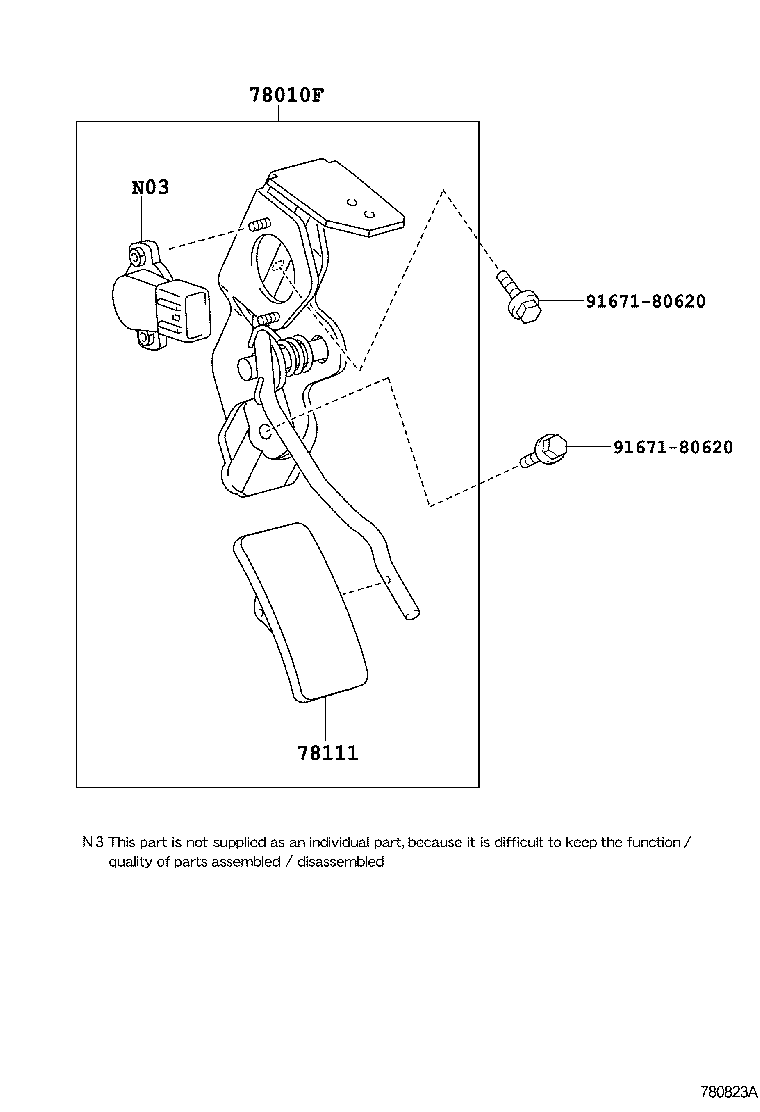 78010F

N03

91671-80620

91671-80620

78111

N3 This part is not supplied as an individual part, because it is difficult to keep the function / quality of parts assembled / disassembled

780823A