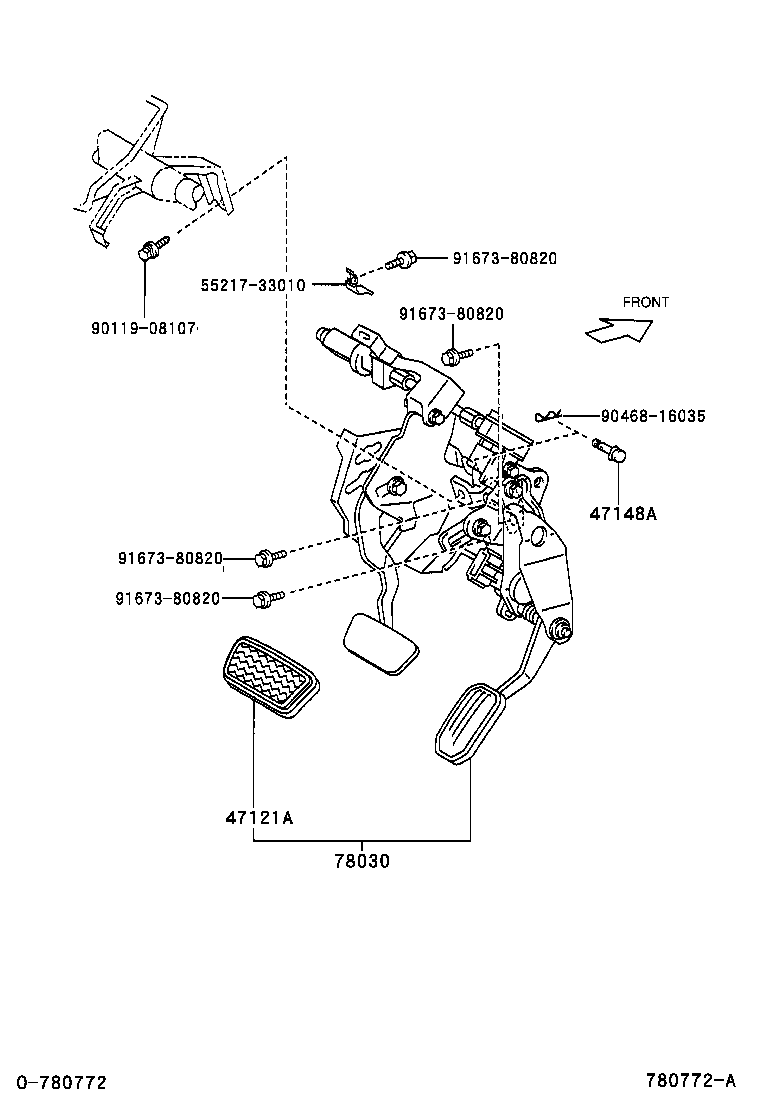 91673-80820
55217-33010
FRONT
90119-08107
91673-80820
90468-16035
47148A
91673-80820
91673-80820
47121A
78030
0-780772
780772-A