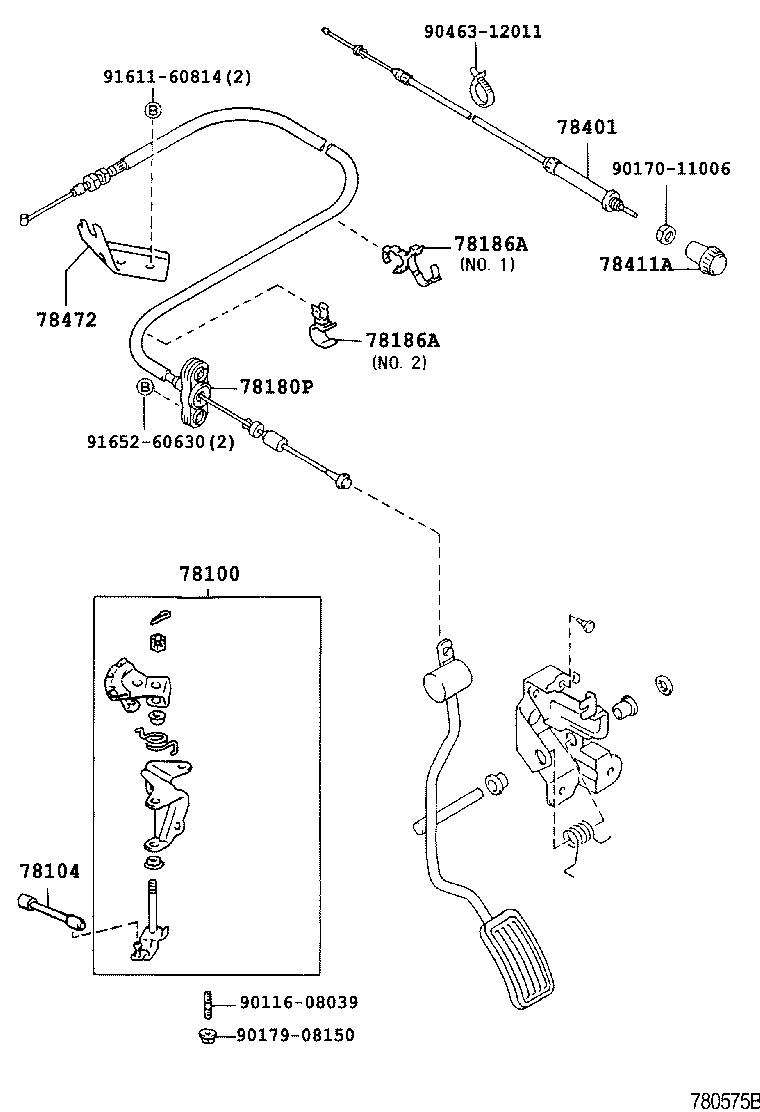 90463-12011

91611-60814(2)

B

78401

90170-11006

78186A
(NO. 1)

78411A

78472

78186A
(NO. 2)

B

78180P

91652-60630(2)

78100

78104

90116-08039

90179-08150

780575B