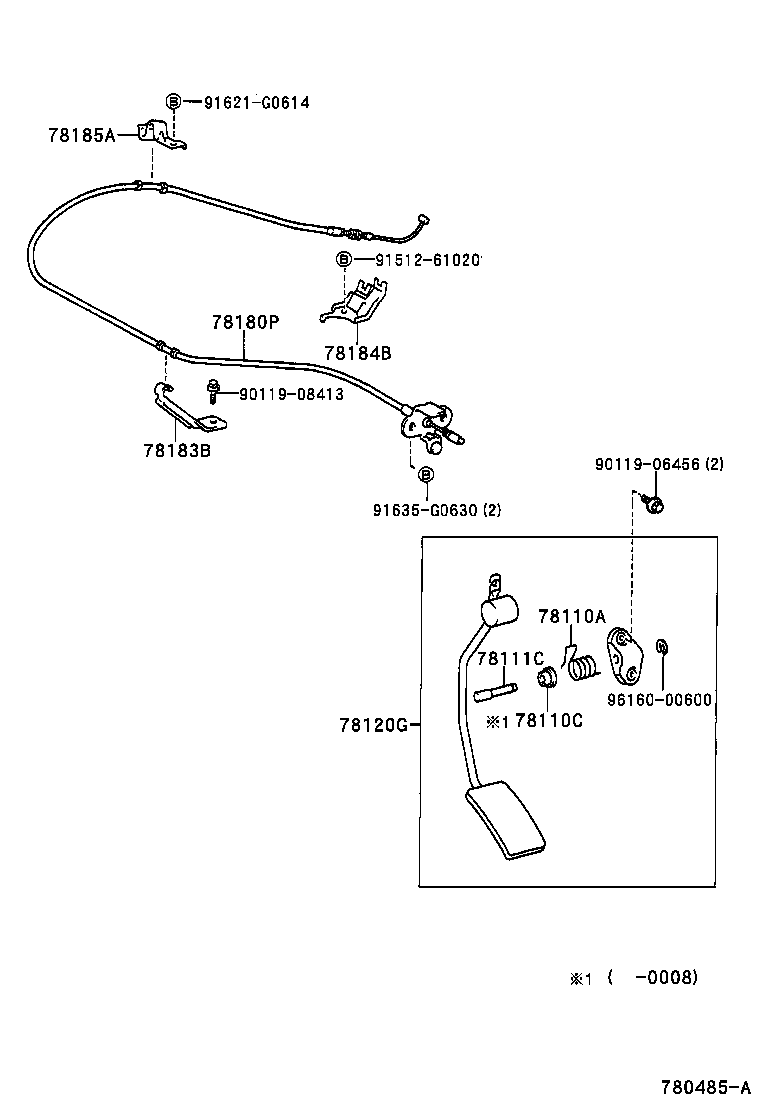 B 91621-G0614
78185A
B 91512-61020
78180P
78184B
90119-08413
78183B
B 91635-G0630 (2)
90119-06456 (2)
78110A
78111C
96160-00600
78120G
※1 78110C
※1 ( -0008)
780485-A