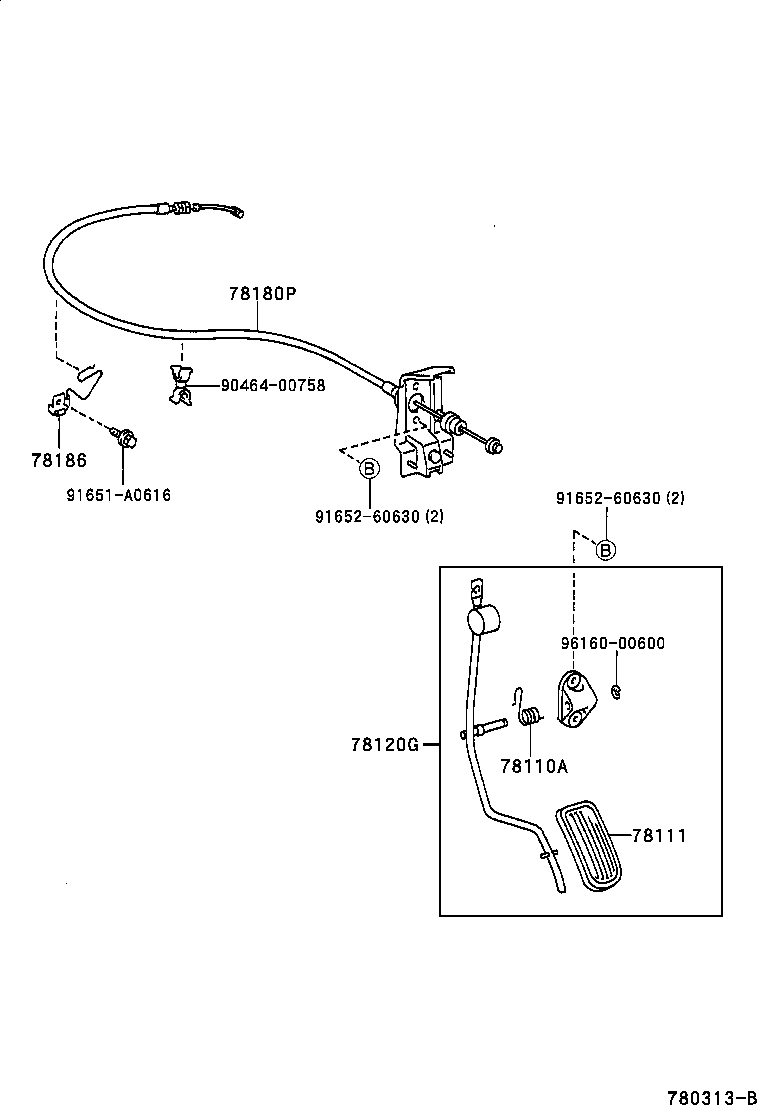 78180P

90464-00758

78186

91651-A0616

B

91652-60630 (2)

91652-60630 (2)

B

96160-00600

78120G

78110A

78111

780313-B