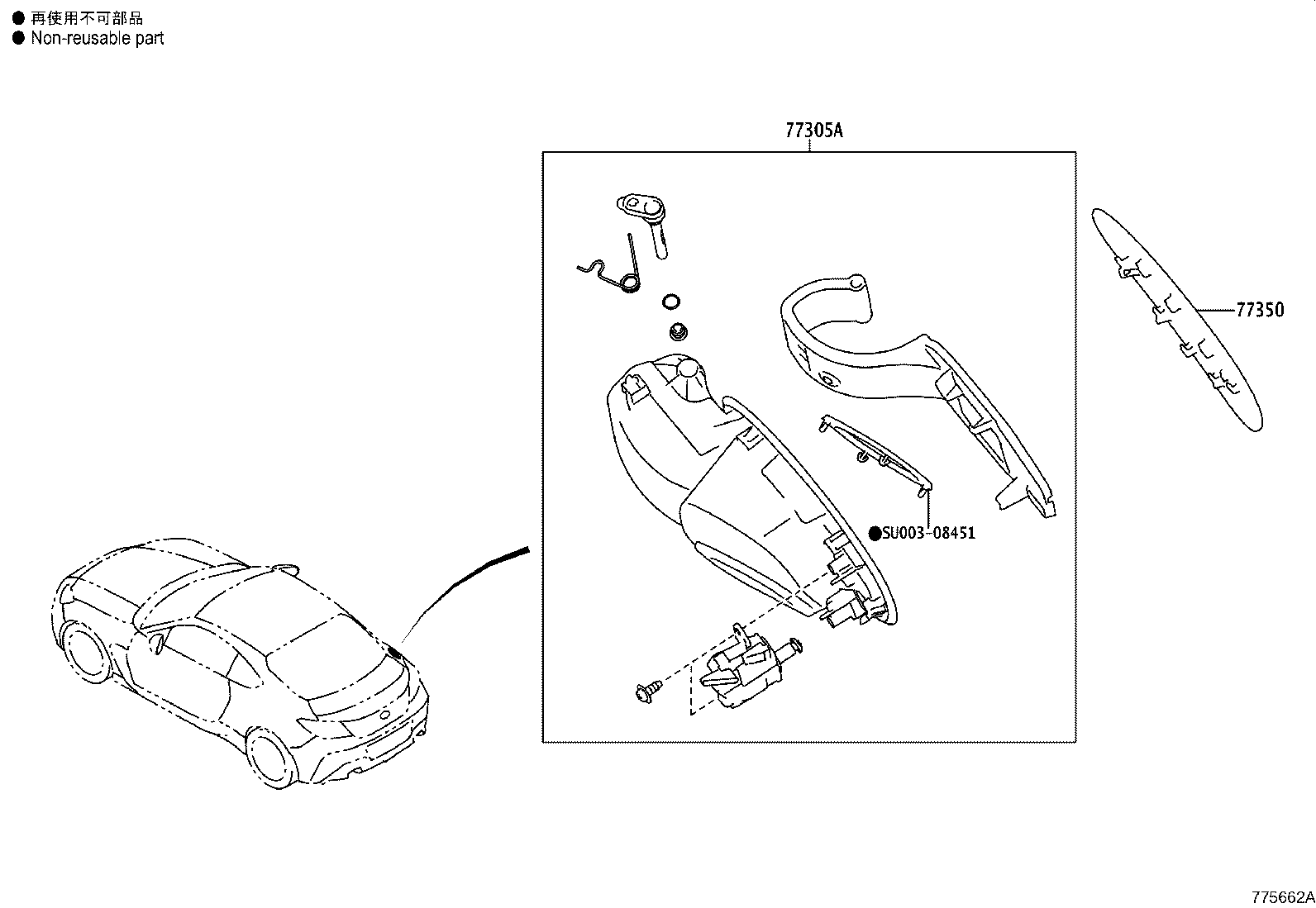 ● 再使用不可部品
● Non-reusable part

77305A

77350

●SU003-08451

775662A