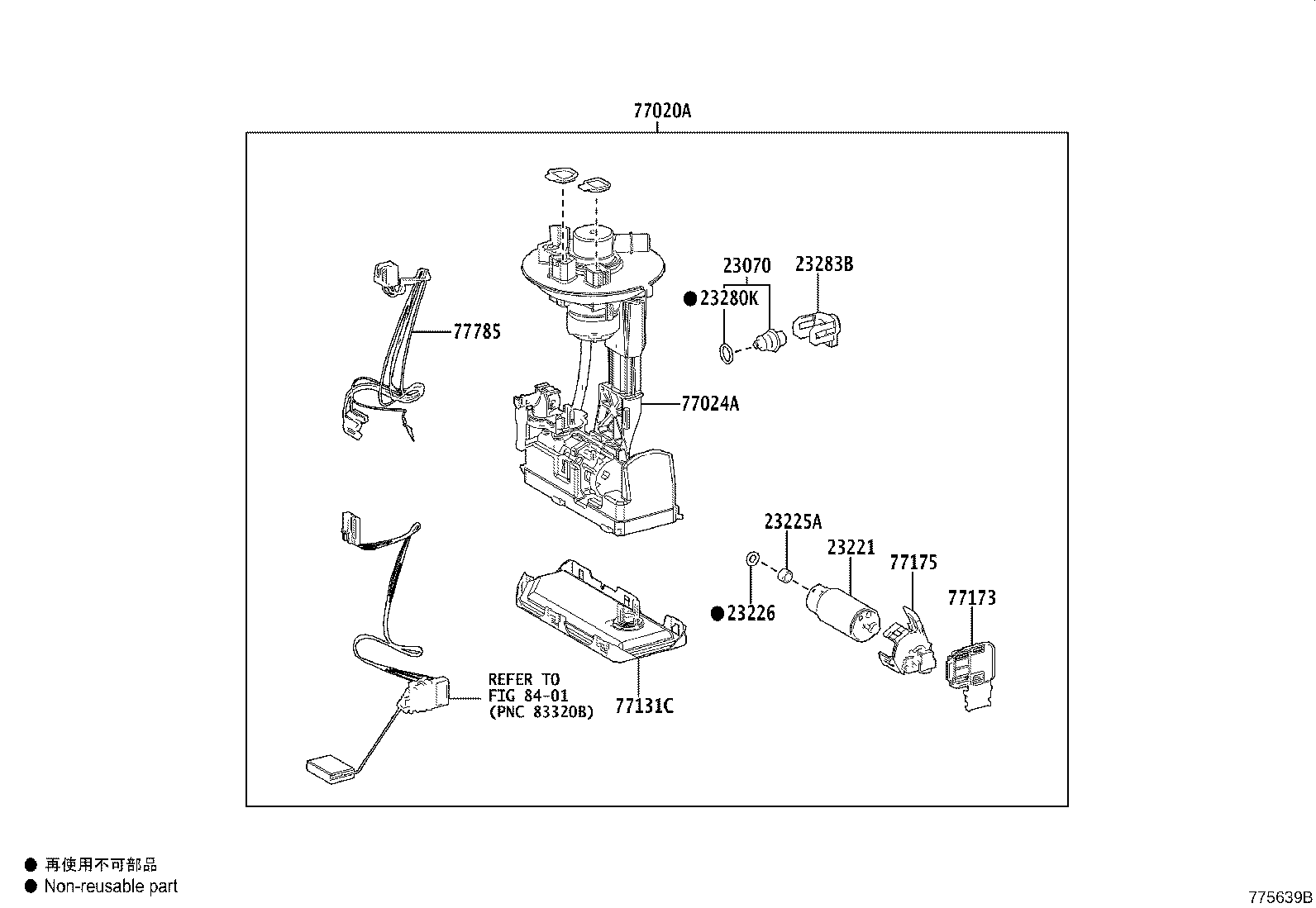 77020A

23070

23283B

● 23280K

77785

77024A

23225A

23221

77175

77173

● 23226

REFER TO FIG 84-01 (PNC 83320B)

77131C

● 再使用不可部品
● Non-reusable part

775639B