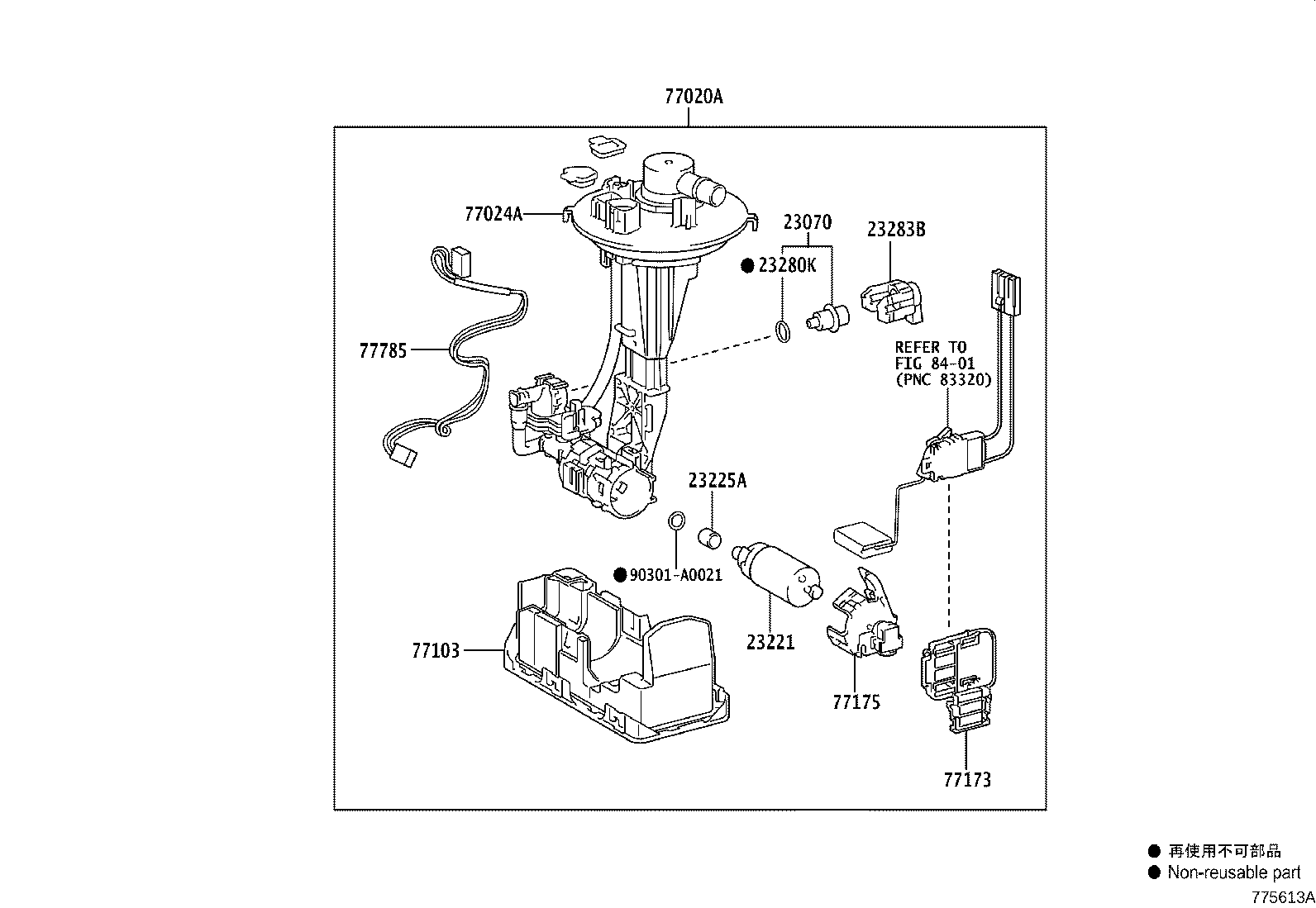 77020A

77024A

23070

23283B

● 23280K

77785

REFER TO
FIG 84-01
(PNC 83320)

23225A

● 90301-A0021

77103

23221

77175

77173

● 再使用不可部品
● Non-reusable part

775613A