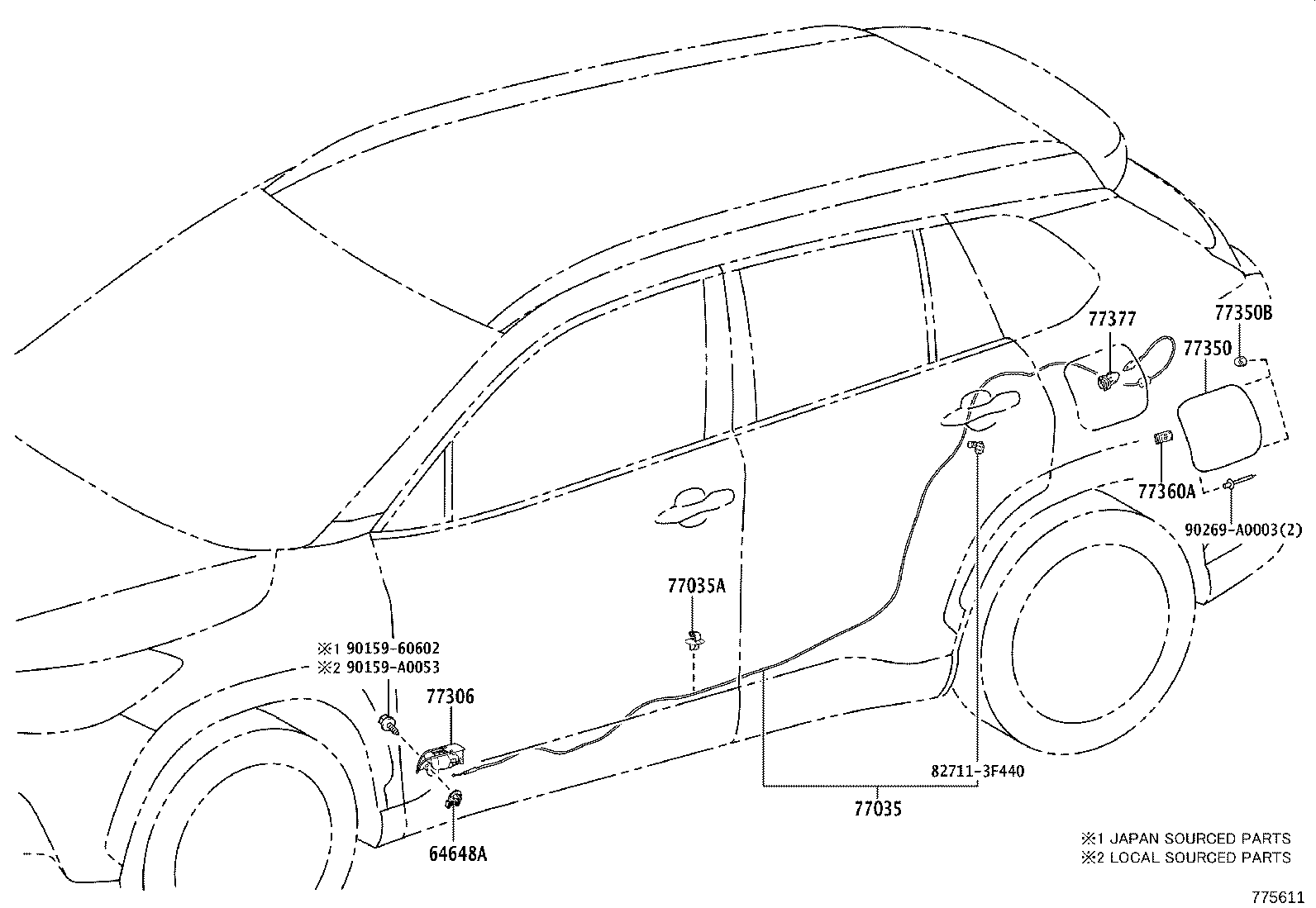 77377
77350B
77350
77360A
90269-A0003(2)
77035A
※1 90159-60602
※2 90159-A0053
77306
82711-3F440
77035
64648A
※1 JAPAN SOURCED PARTS
※2 LOCAL SOURCED PARTS
775611