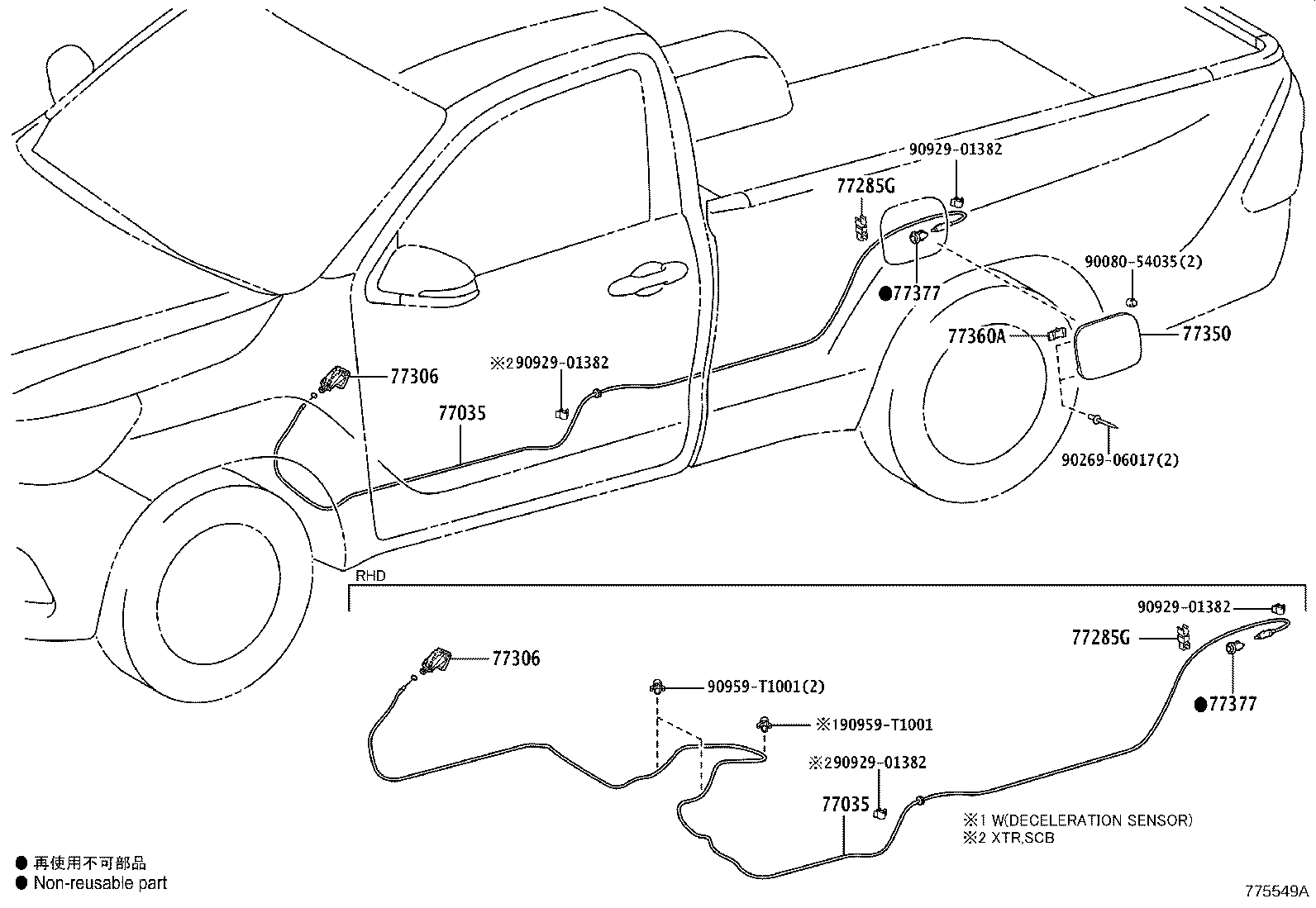 90929-01382
77285G
90080-54035(2)
●77377
77360A
77350
※290929-01382
77306
77035
90269-06017(2)

RHD
90929-01382
77285G
77306
90959-T1001(2)
●77377
※190959-T1001
※290929-01382
77035
※1 W(DECELERATION SENSOR)
※2 XTR,SCB

● 再使用不可部品
● Non-reusable part

775549A