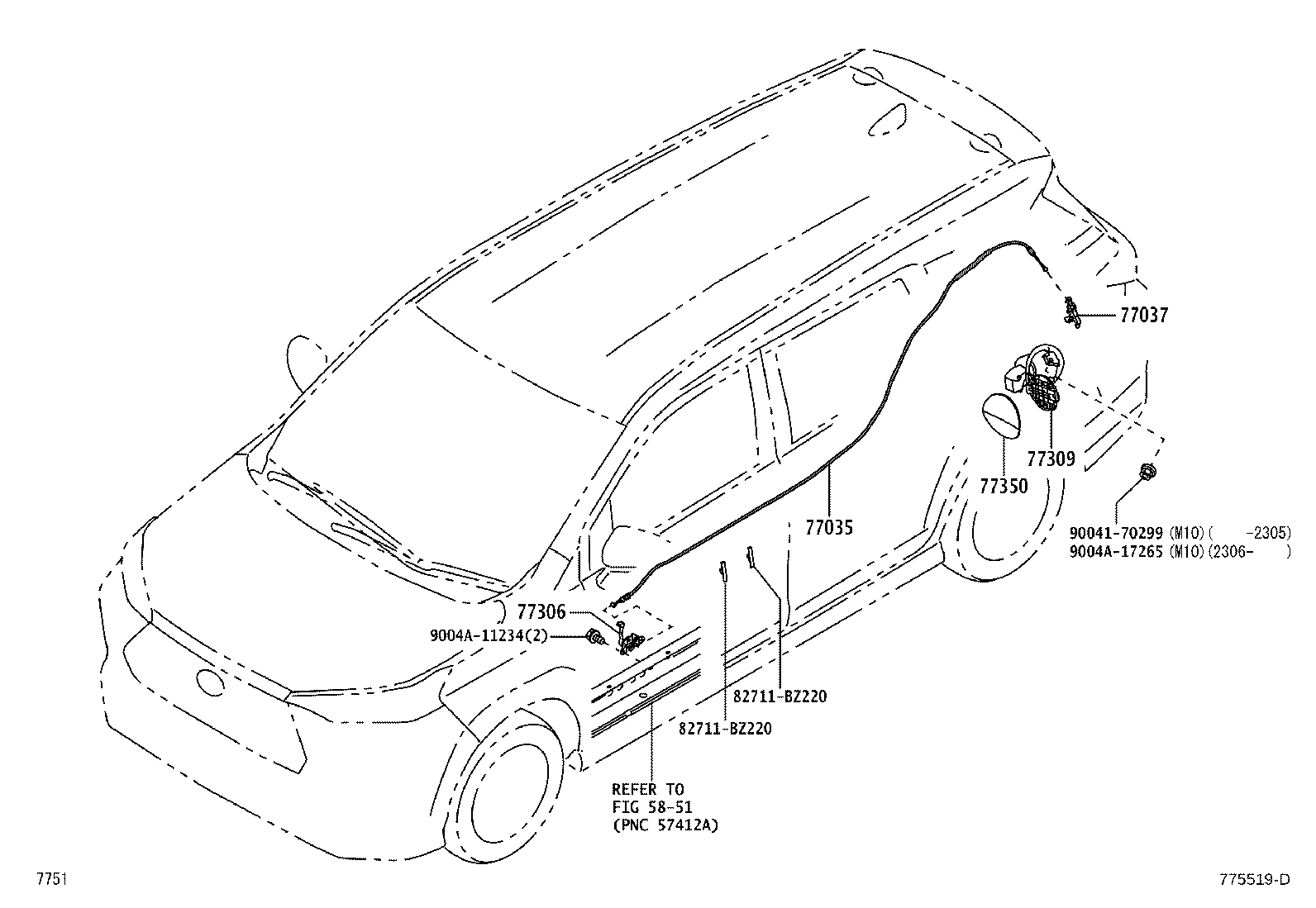 77037

77309

77350

77035

90041-70299 (M10)(　　-2305)
9004A-17265 (M10)(2306-　　)

77306

9004A-11234(2)

82711-BZ220

82711-BZ220

REFER TO
FIG 58-51
(PNC 57412A)

7751

775519-D