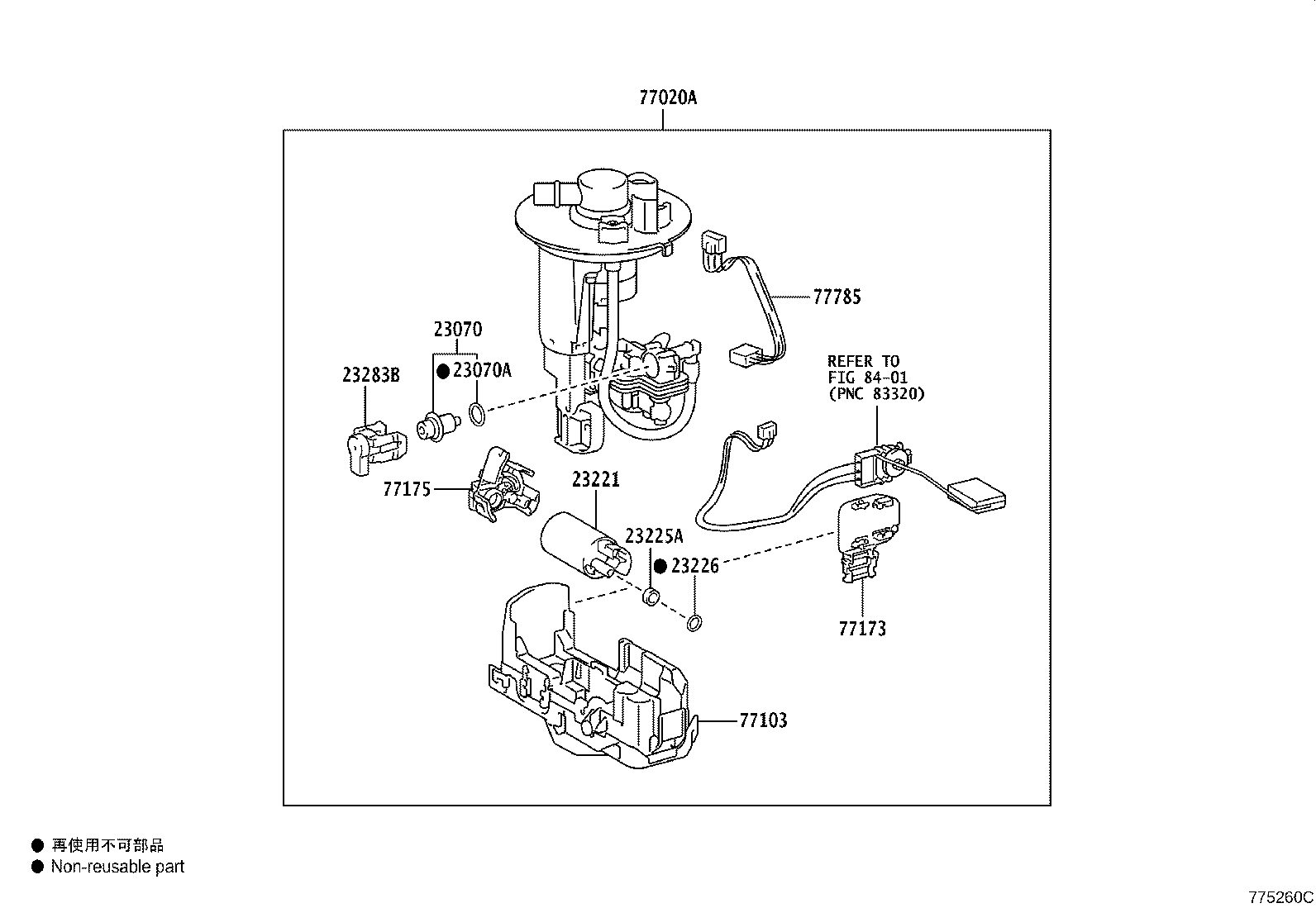 77020A

77785

23070

● 23070A

23283B

REFER TO FIG 84-01 (PNC 83320)

77175

23221

23225A

● 23226

77173

77103

● 再使用不可部品
● Non-reusable part

775260C