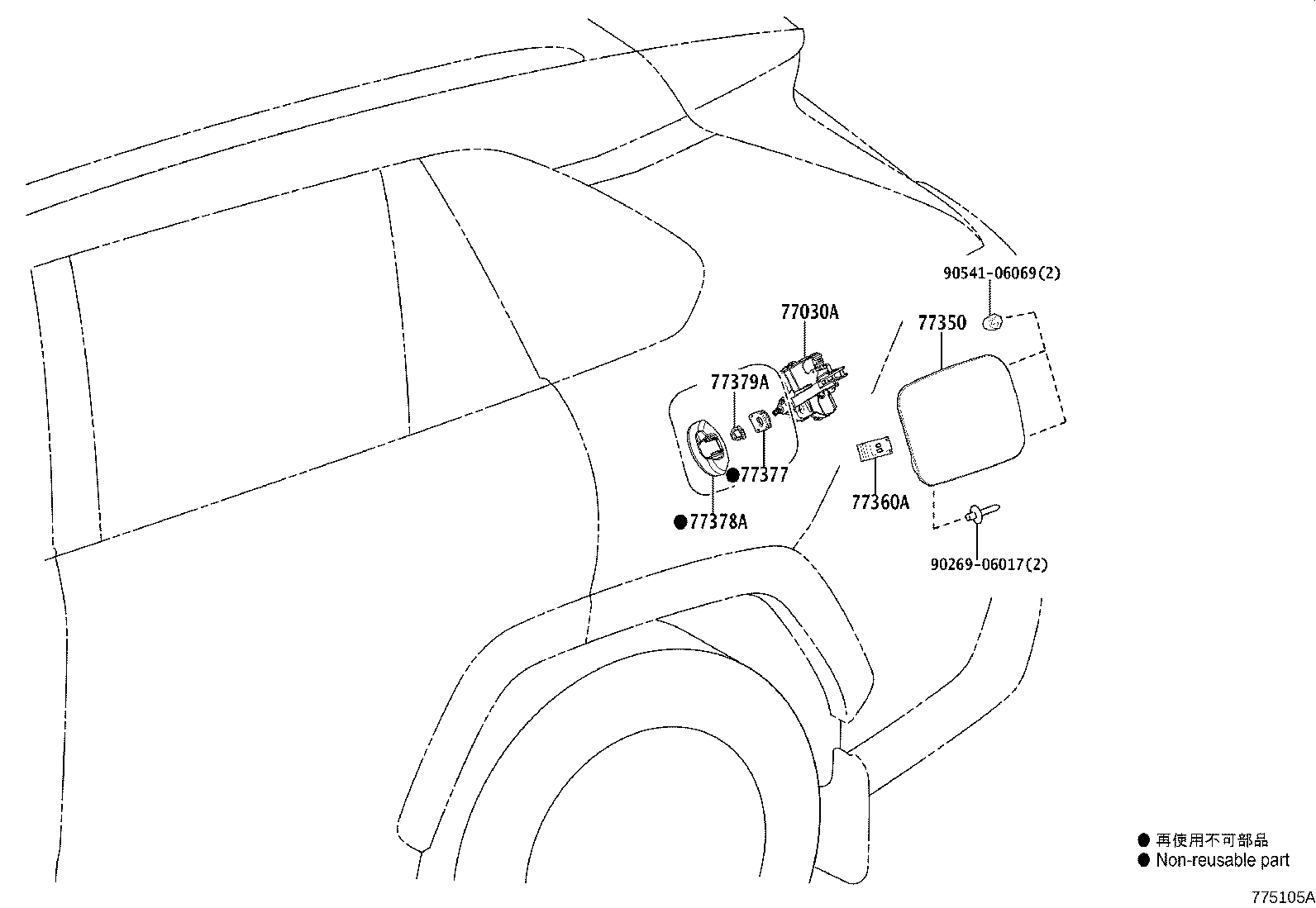 90541-06069(2)

77030A

77350

77379A

●77377

●77378A

77360A

90269-06017(2)

● 再使用不可部品
● Non-reusable part

775105A