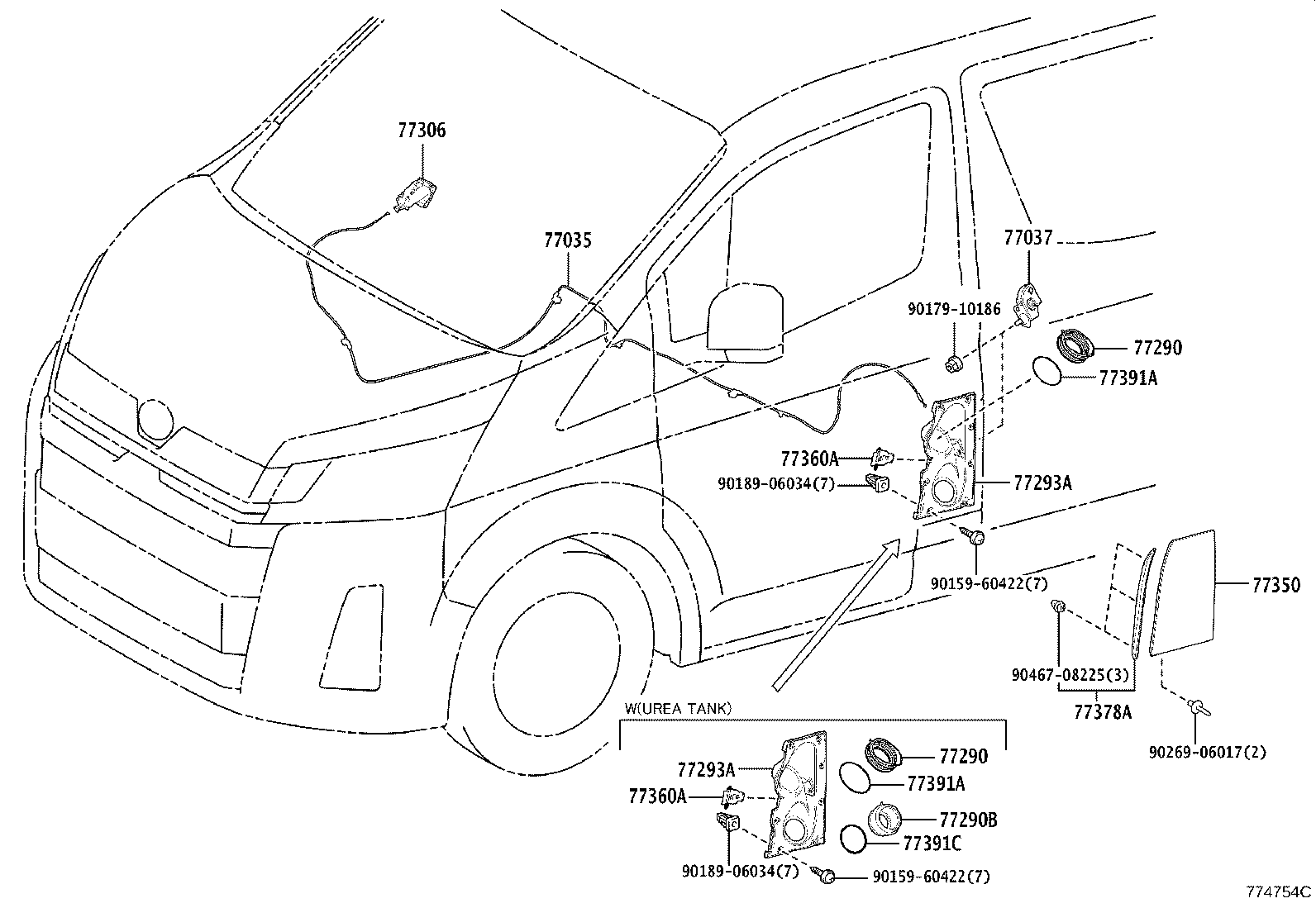 77306
77035
77037
90179-10186
77290
77391A
77360A
90189-06034(7)
77293A
90159-60422(7)
77350
90467-08225(3)
77378A
90269-06017(2)
W(UREA TANK)
77293A
77360A
90189-06034(7)
77290
77391A
77290B
77391C
90159-60422(7)
774754C