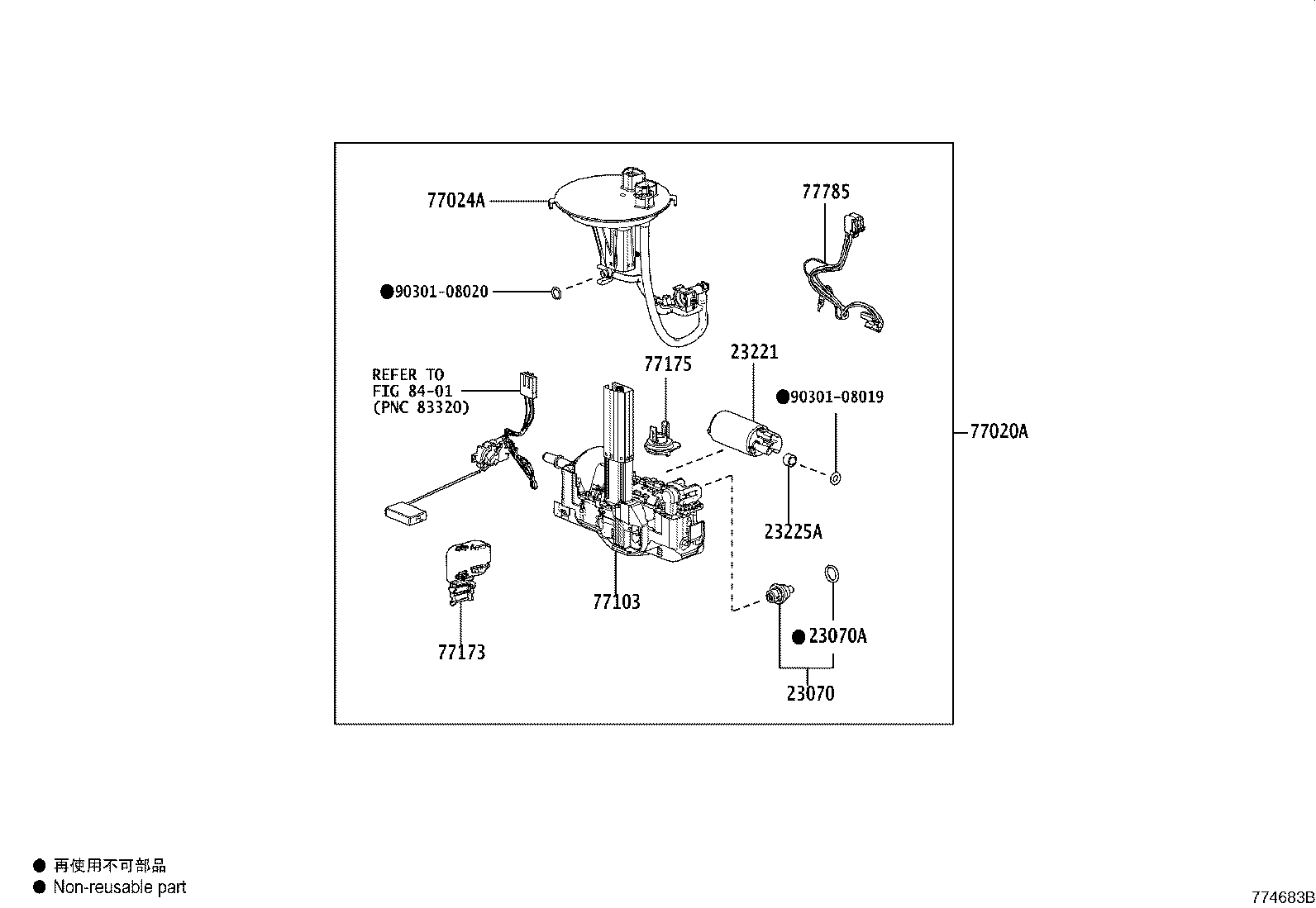 77024A

77785

●90301-08020

REFER TO
FIG 84-01
(PNC 83320)

77175

23221

●90301-08019

77020A

23225A

77103

77173

●23070A

23070

● 再使用不可部品
● Non-reusable part

774683B