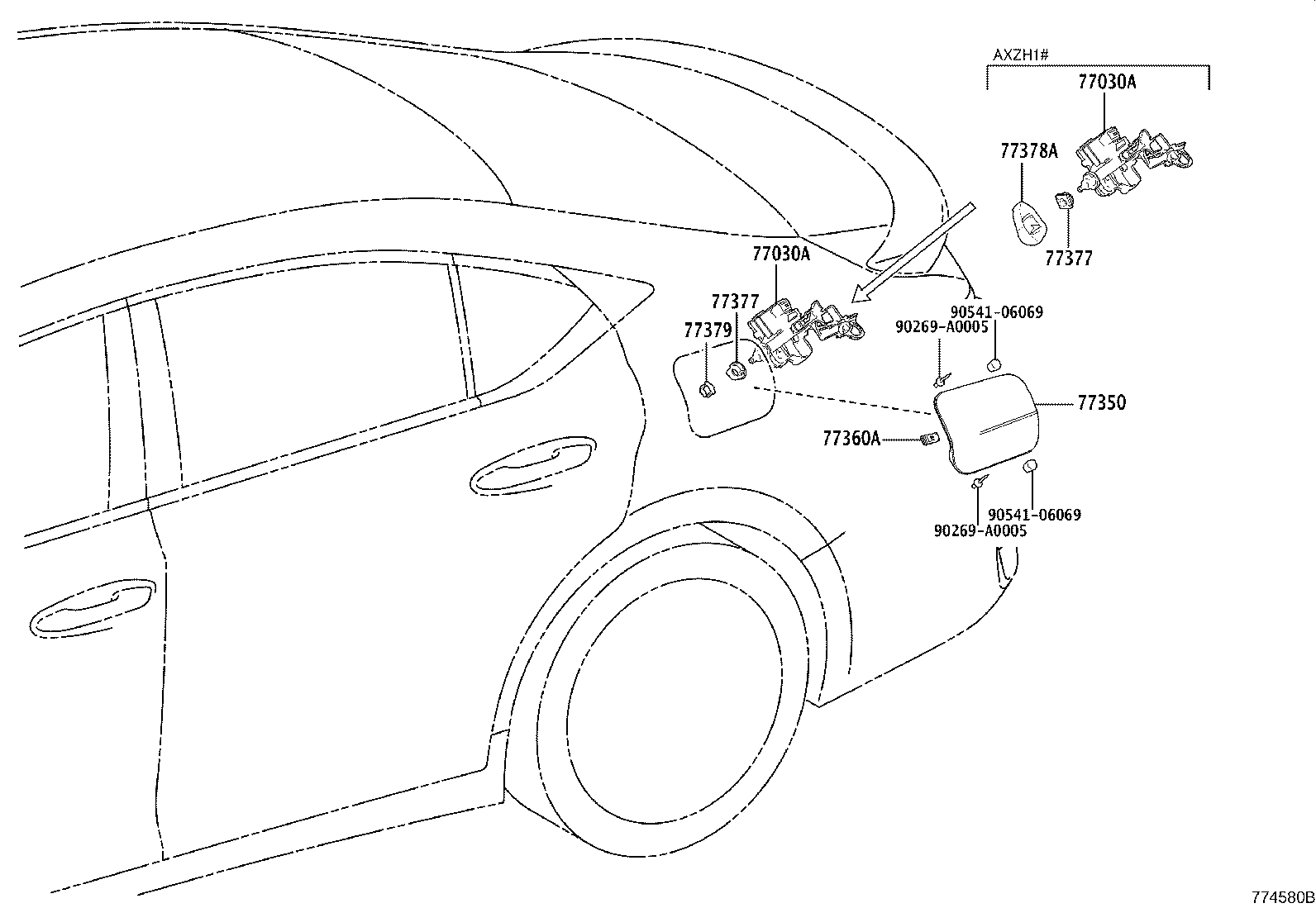 AXZH1#
77030A
77378A
77377
77030A
77377
77379
90541-06069
90269-A0005
77350
77360A
90541-06069
90269-A0005
774580B