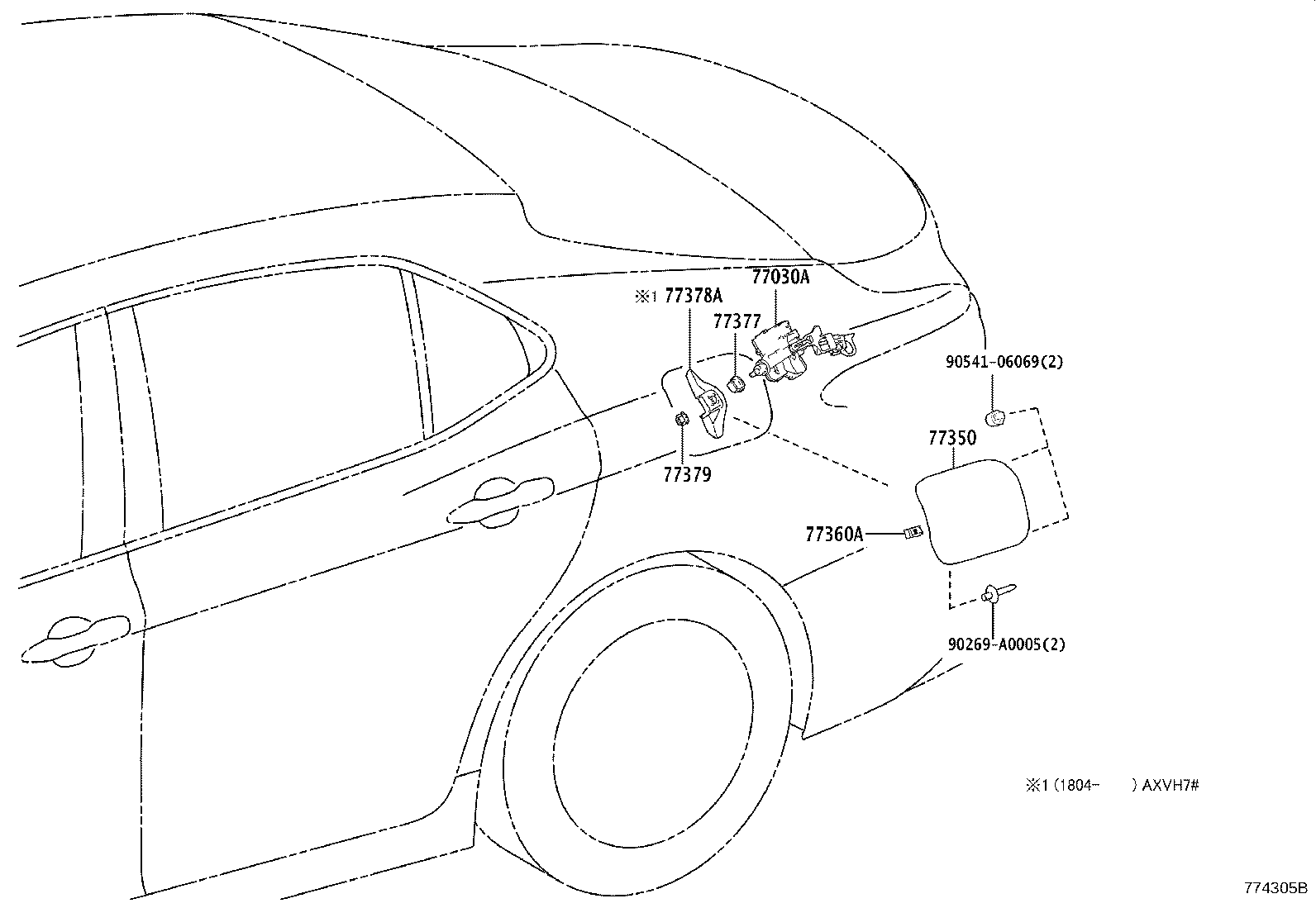 77030A
※1 77378A
77377
90541-06069(2)
77350
77379
77360A
90269-A0005(2)
※1 (1804-　　) AXVH7#
774305B