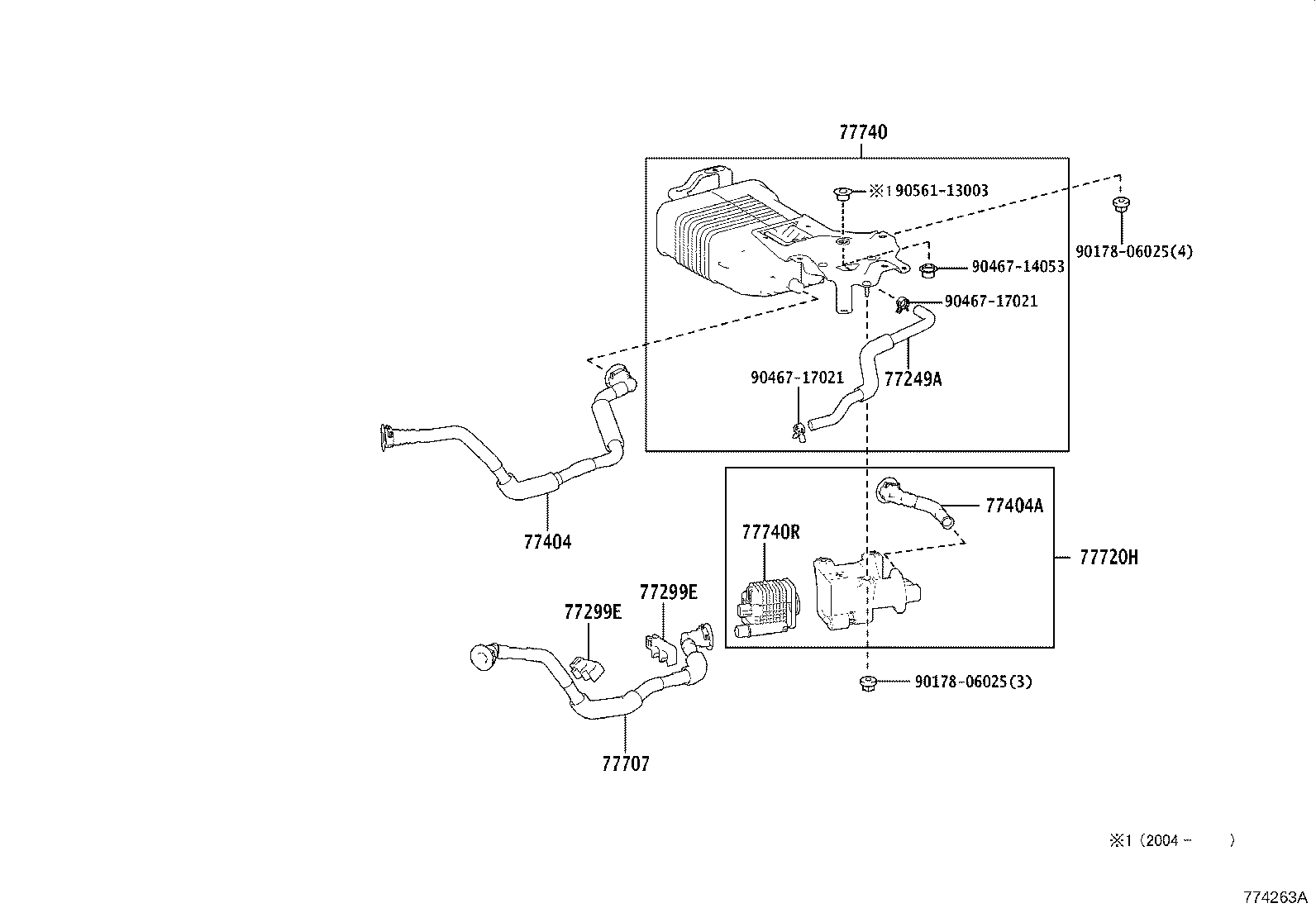 77740

※1 90561-13003

90178-06025(4)

90467-14053

90467-17021

90467-17021

77249A

77404

77404A

77740R

77720H

77299E

77299E

90178-06025(3)

77707

※1 (2004 -        )

774263A