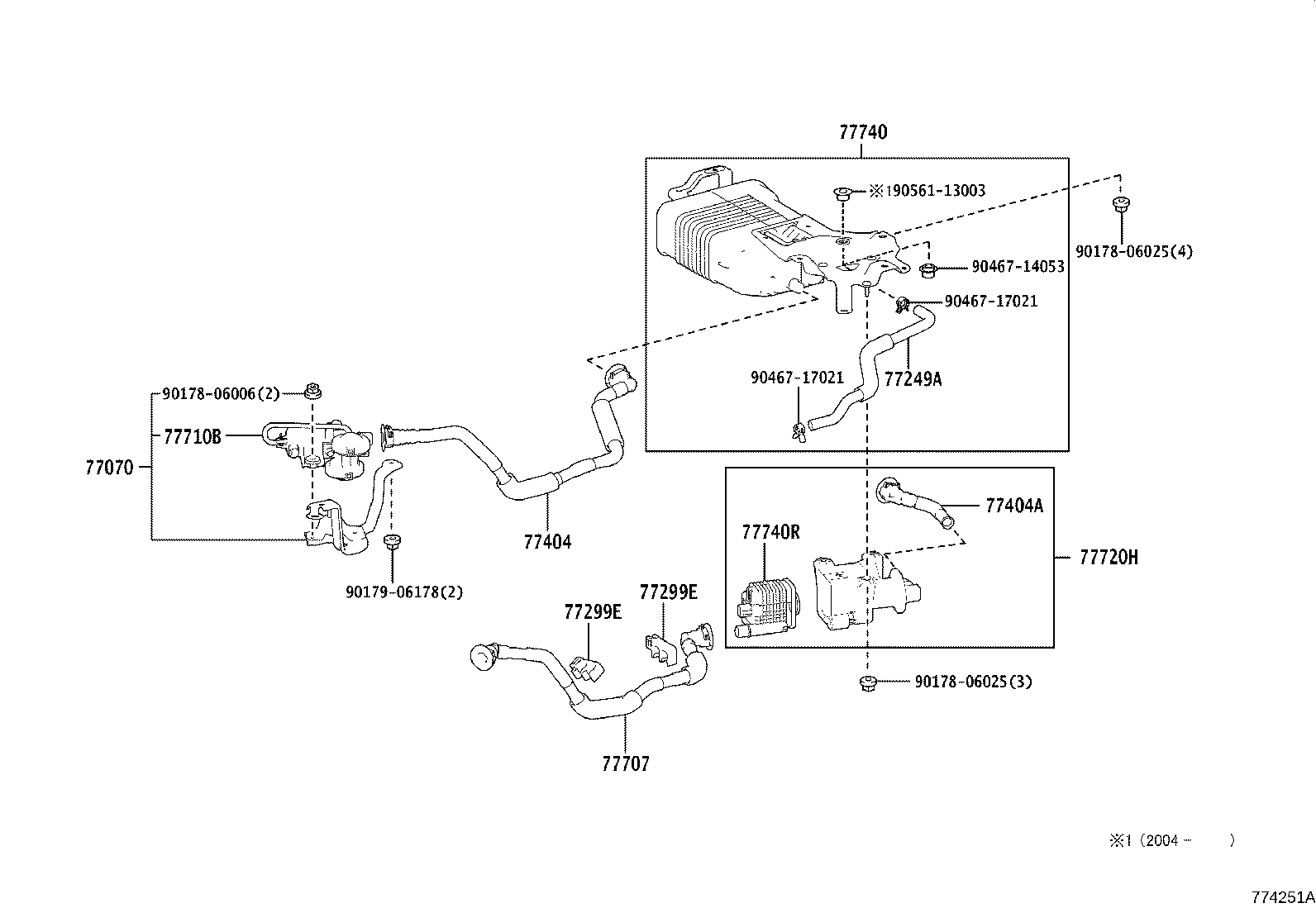 77740

※190561-13003

90178-06025(4)

90467-14053

90467-17021

90467-17021

77249A

90178-06006(2)

77710B

77070

77404

90179-06178(2)

77404A

77740R

77720H

77299E

77299E

90178-06025(3)

77707

※1 (2004 - )

774251A