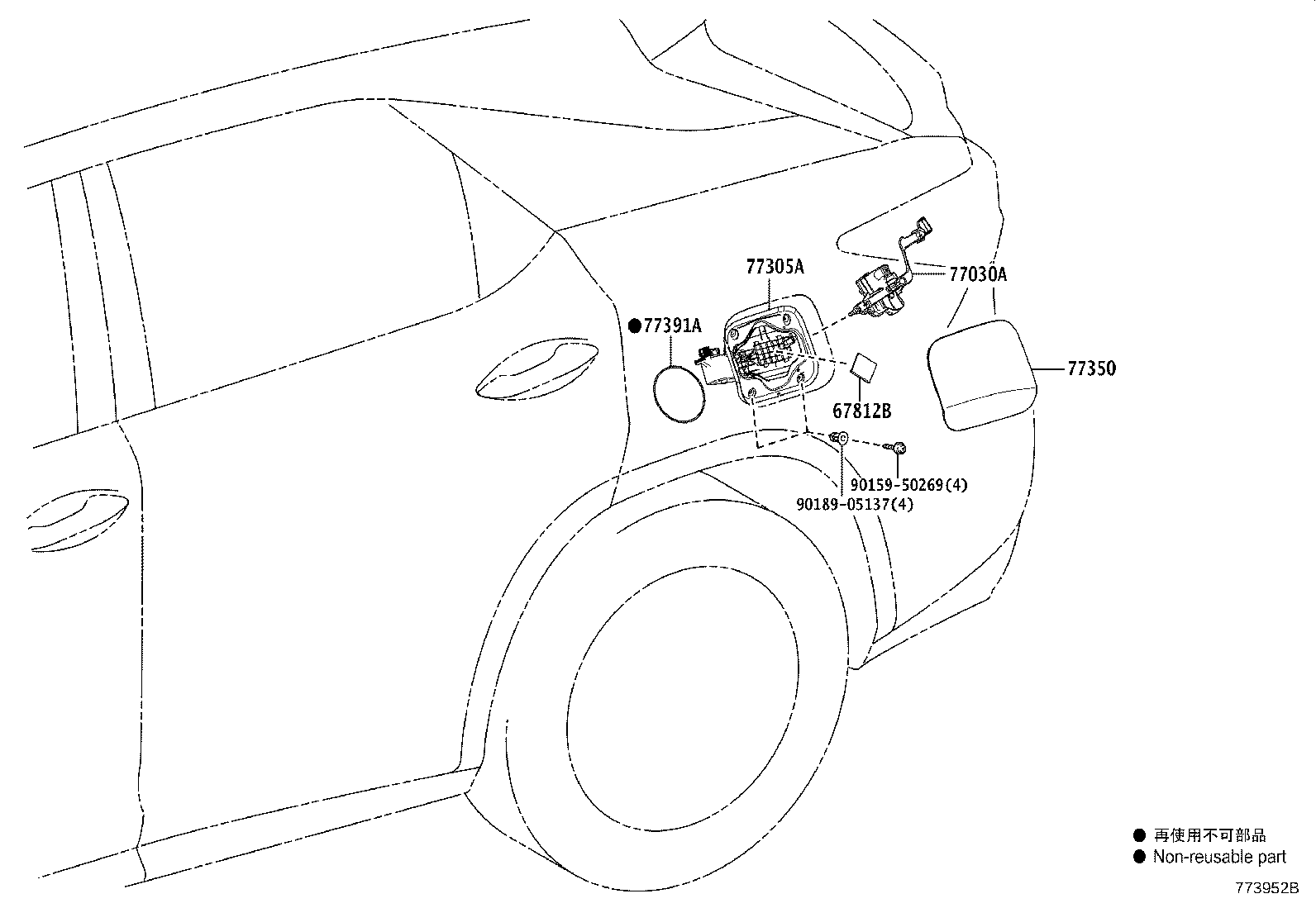 77305A
77030A
●77391A
77350
67812B
90159-50269(4)
90189-05137(4)
● 再使用不可部品
● Non-reusable part
773952B