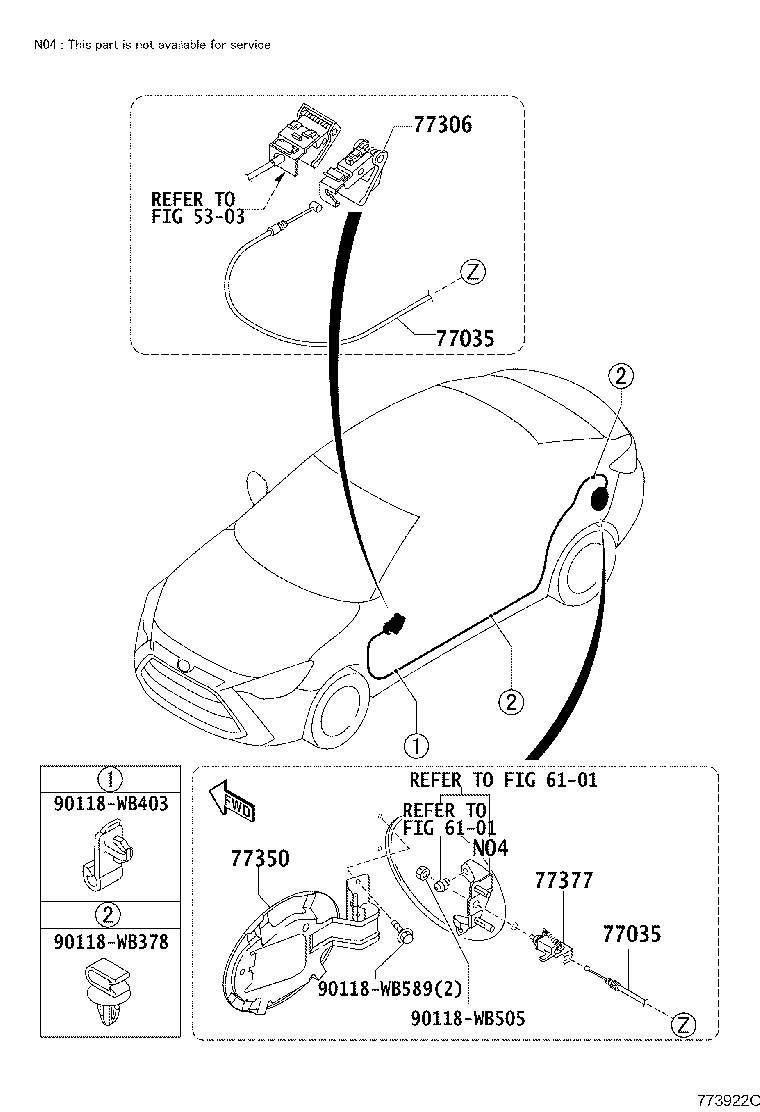 N04 : This part is not available for service

77306

REFER TO FIG 53-03

Z

77035

2

2

1

1

90118-WB403

2

90118-WB378

FWD

REFER TO FIG 61-01

REFER TO FIG 61-01

N04

77350

77377

77035

90118-WB589(2)

90118-WB505

Z

773922C