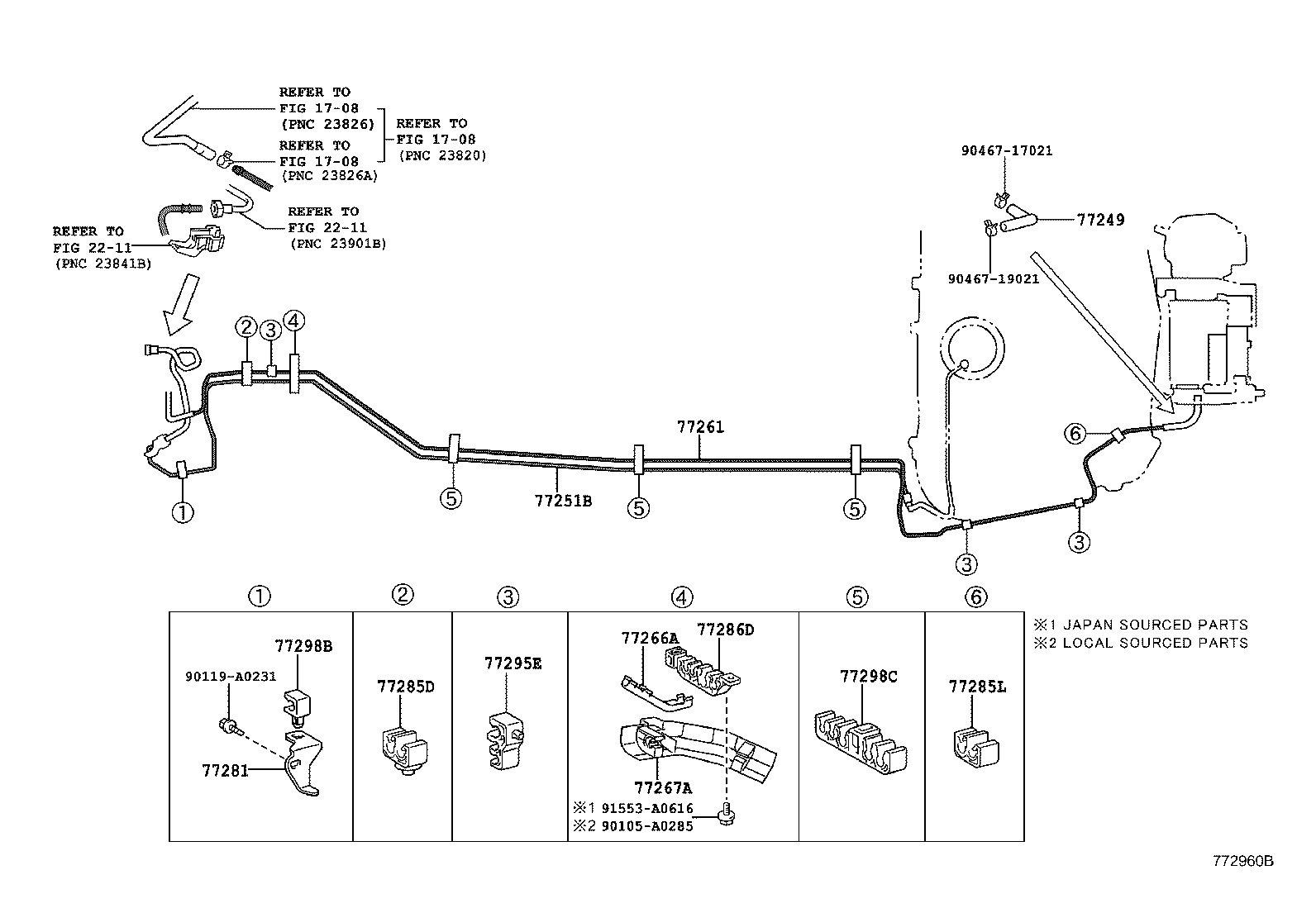 REFER TO
FIG 17-08
(PNC 23826)

REFER TO
FIG 17-08
(PNC 23826A)

REFER TO
FIG 17-08
(PNC 23820)

REFER TO
FIG 22-11
(PNC 23901B)

REFER TO
FIG 22-11
(PNC 23841B)

90467-17021

77249

90467-19021

②
③
④

77261

⑥

①

⑤

77251B

⑤

⑤

③

③

①
②
③
④
⑤
⑥

※1 JAPAN SOURCED PARTS
※2 LOCAL SOURCED PARTS

77298B
90119-A0231
77281

77285D

77295E

77266A
77286D
77267A
※1 91553-A0616
※2 90105-A0285

77298C

77285L

772960B