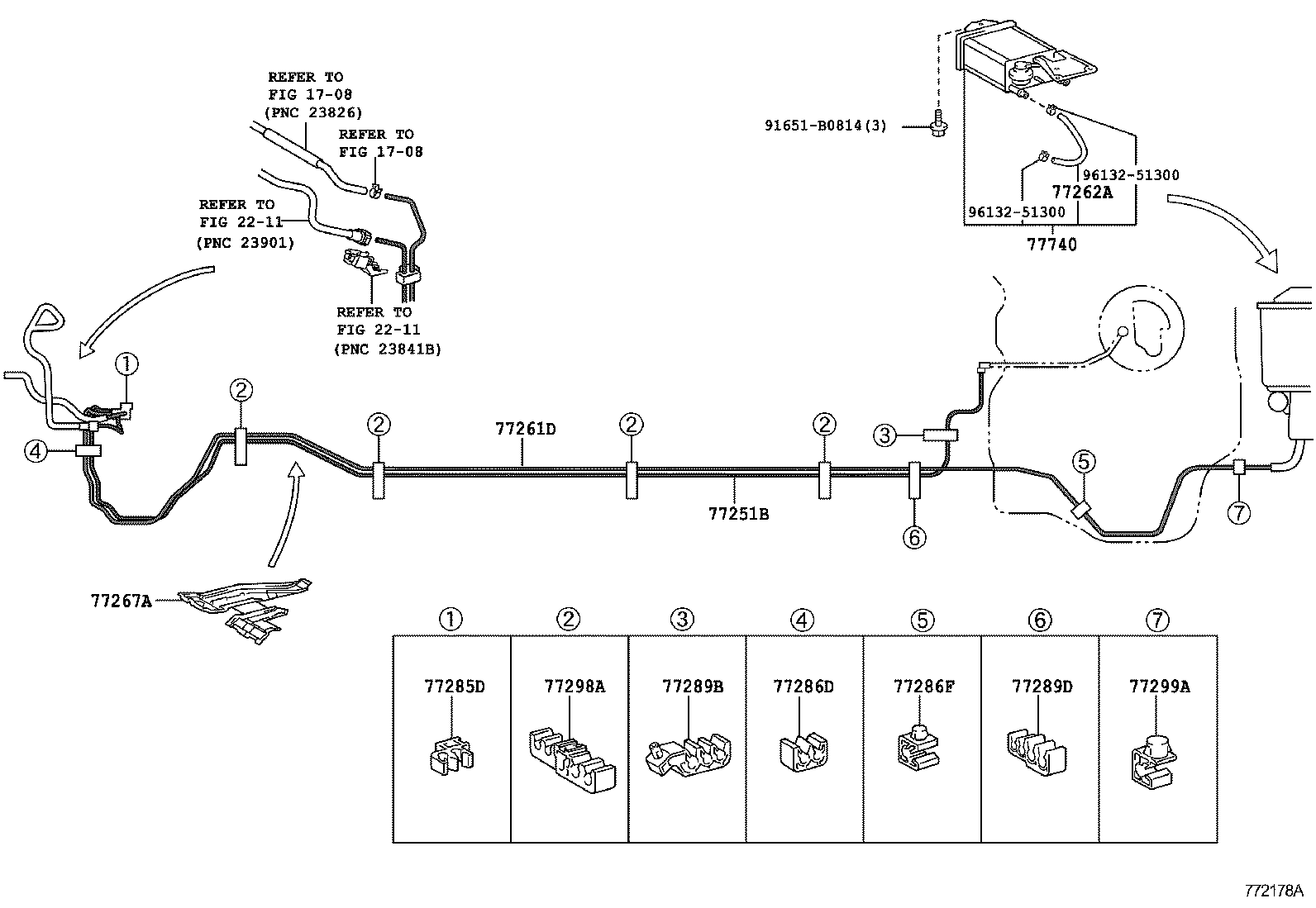 REFER TO
FIG 17-08
(PNC 23826)

REFER TO
FIG 17-08

REFER TO
FIG 22-11
(PNC 23901)

REFER TO
FIG 22-11
(PNC 23841B)

91651-B0814(3)

96132-51300
77262A
96132-51300
77740

1
2
4
2
77261D
2
2
3
77251B
6
5
7

77267A

| 1 | 2 | 3 | 4 | 5 | 6 | 7 |
|---|---|---|---|---|---|---|
| 77285D | 77298A | 77289B | 77286D | 77286F | 77289D | 77299A |

772178A