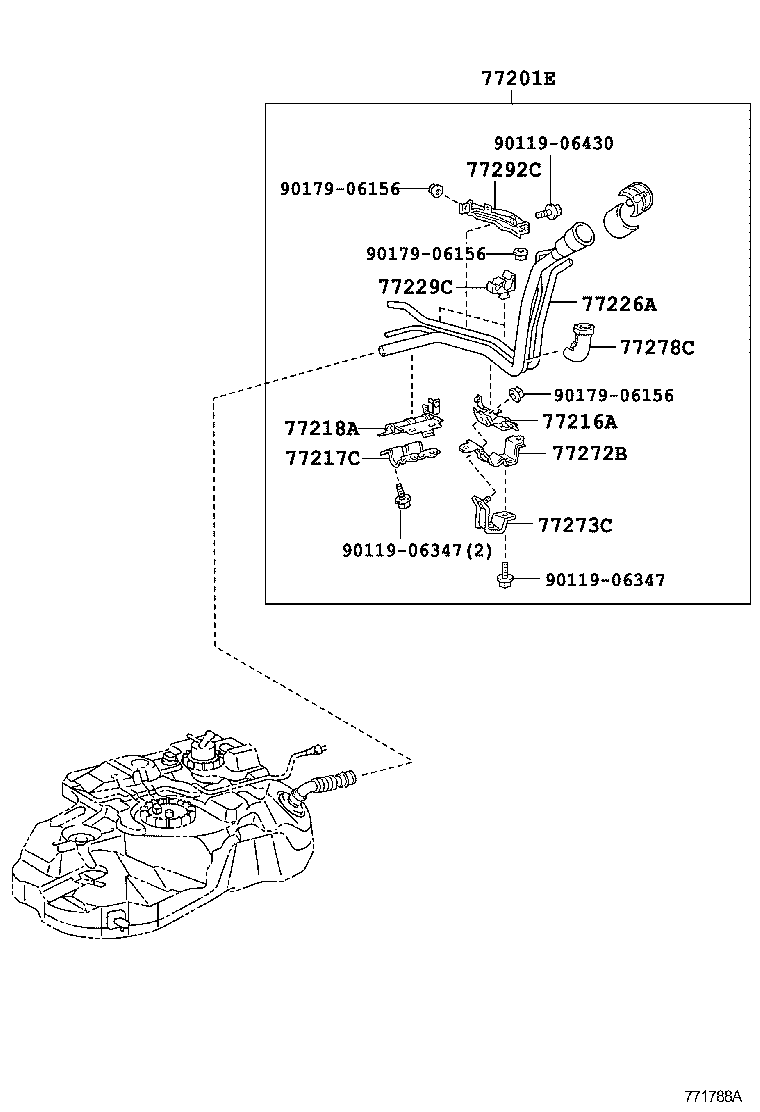 77201E

90119-06430

77292C

90179-06156

90179-06156

77229C

77226A

77278C

90179-06156

77218A

77216A

77217C

77272B

77273C

90119-06347(2)

90119-06347

771788A