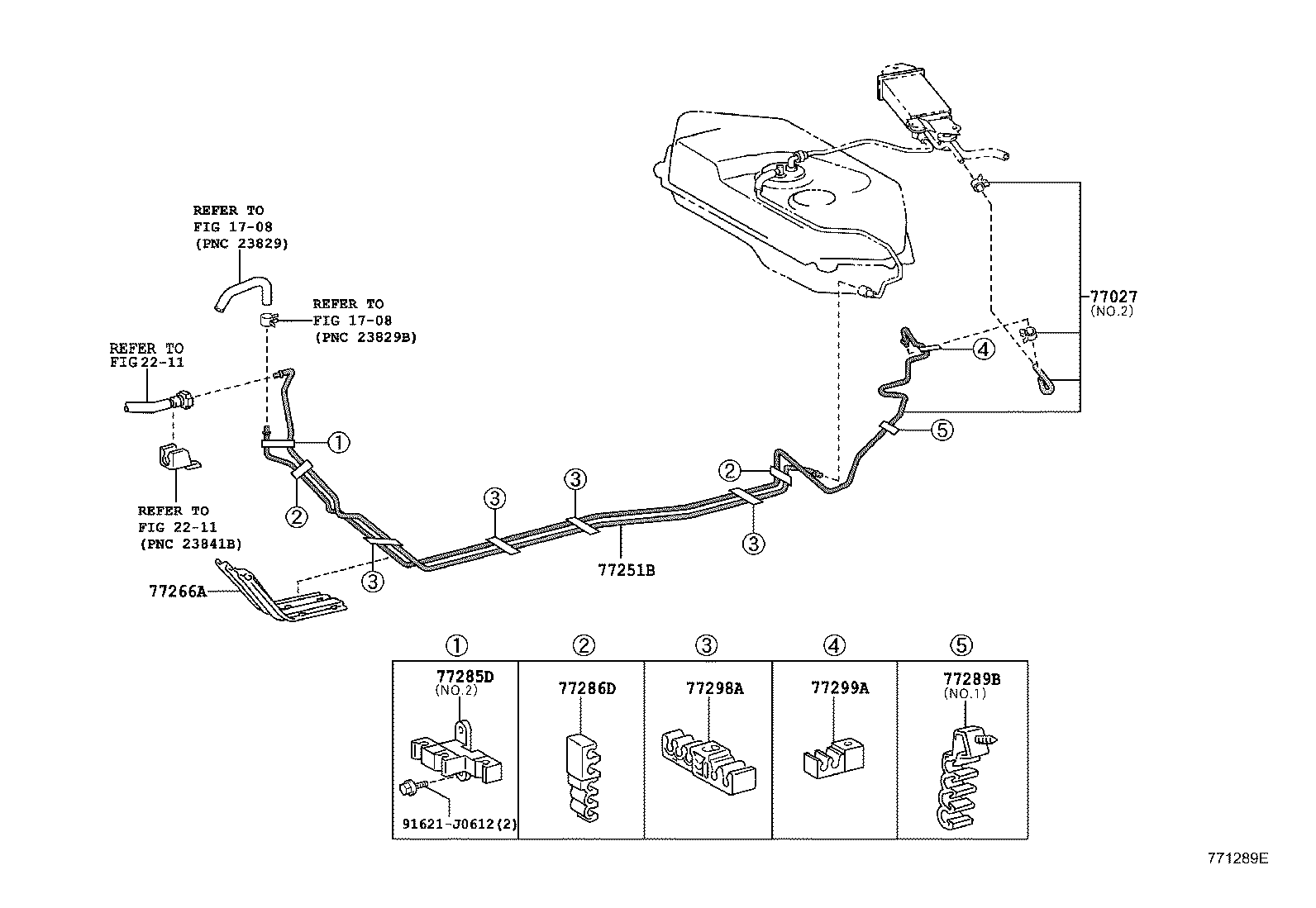 REFER TO
FIG 17-08
(PNC 23829)

REFER TO
FIG 17-08
(PNC 23829B)

REFER TO
FIG 22-11

REFER TO
FIG 22-11
(PNC 23841B)

77027
(NO.2)

④

⑤

①

②

②

③

③

③

③

77251B

77266A

| ① | ② | ③ | ④ | ⑤ |
|---|---|---|---|---|
| 77285D (NO.2) 91621-J0612(2) | 77286D | 77298A | 77299A | 77289B (NO.1) |

771289E