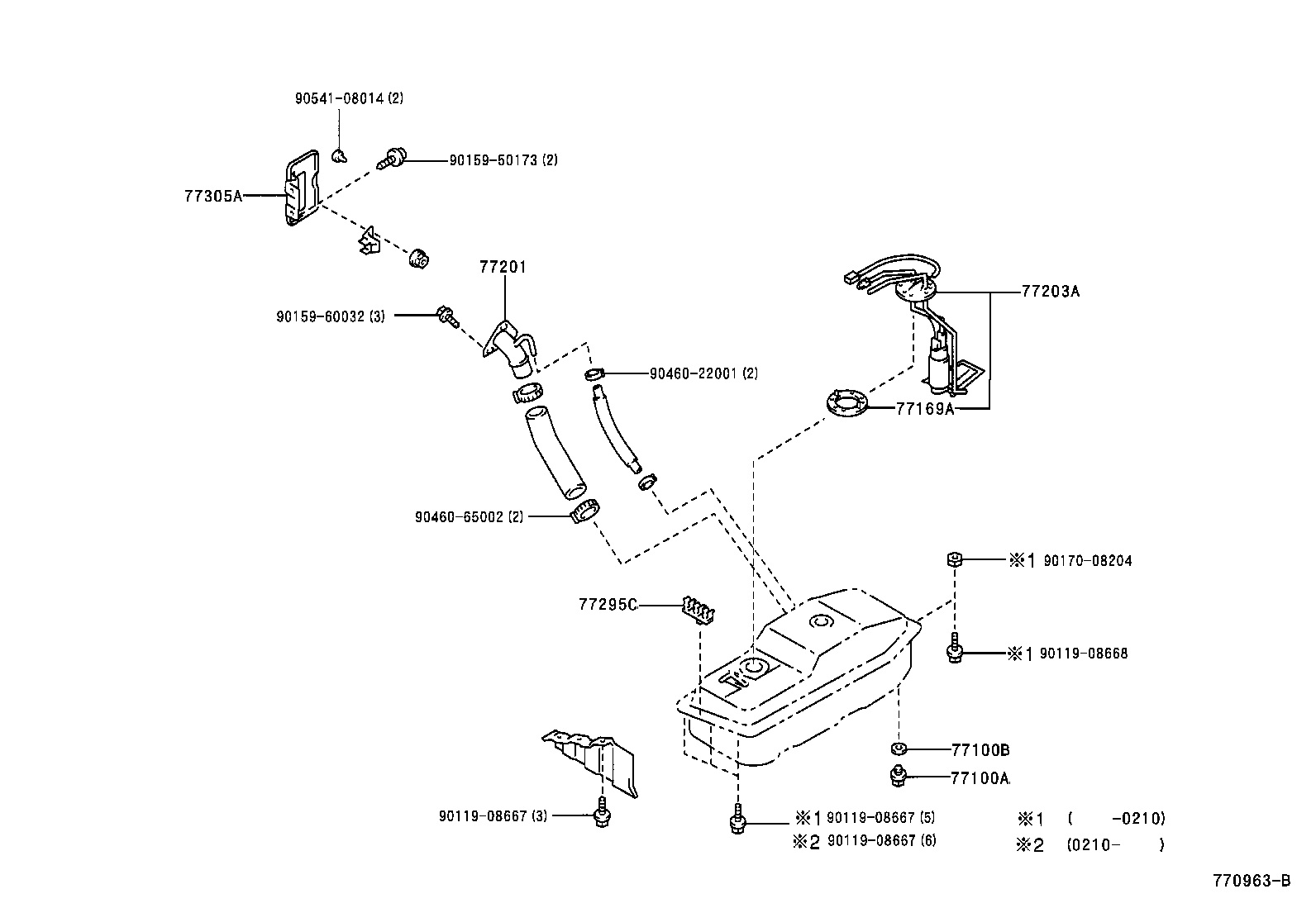 90541-08014 (2)

90159-50173 (2)

77305A

77201

90159-60032 (3)

90460-22001 (2)

77203A

77169A

90460-65002 (2)

※1 90170-08204

77295C

※1 90119-08668

77100B

77100A

90119-08667 (3)

※1 90119-08667 (5)
※2 90119-08667 (6)

※1 ( -0210)
※2 (0210- )

770963-B