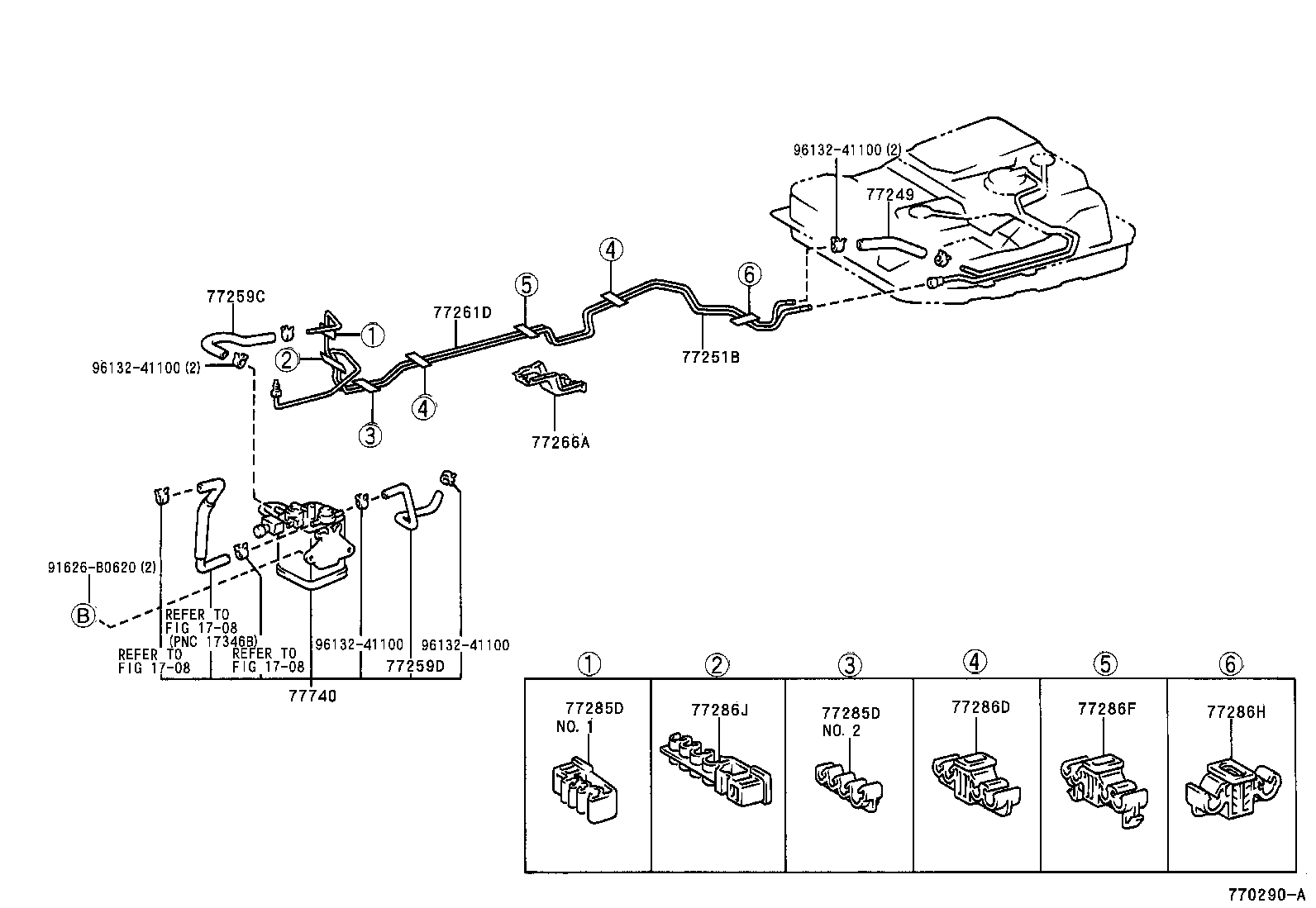 96132-41100 (2)
77249
4
5
6
77259C
77261D
1
2
96132-41100 (2)
77251B
4
3
77266A
91626-B0620 (2)
B
REFER TO
FIG 17-08
(PNC 17346B)
REFER TO
FIG 17-08
REFER TO
FIG 17-08
96132-41100
96132-41100
77259D
77740

| 1 | 2 | 3 | 4 | 5 | 6 |
|---|---|---|---|---|---|
| 77285D NO. 1 | 77286J | 77285D NO. 2 | 77286D | 77286F | 77286H |

770290-A