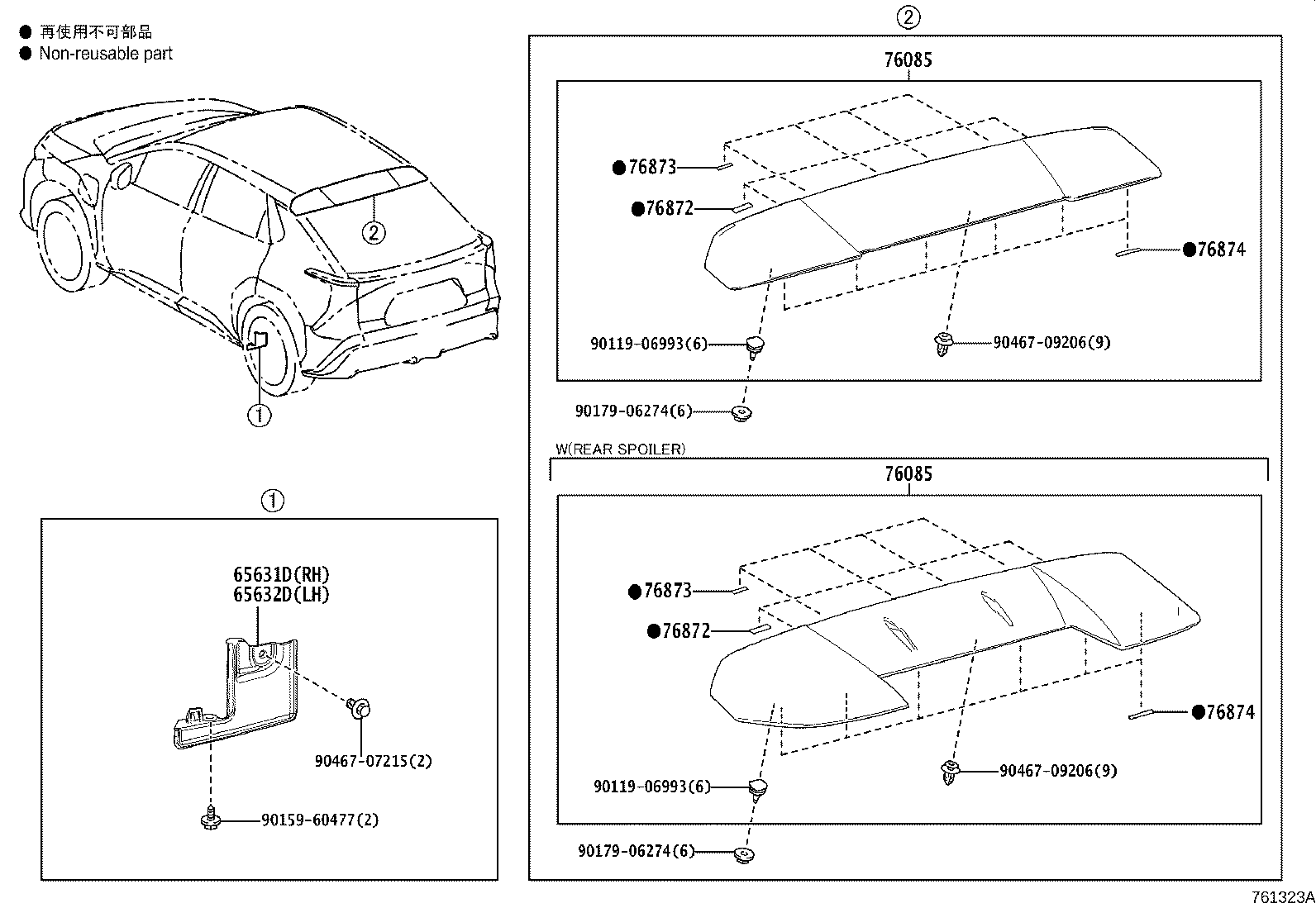 ● 再使用不可部品
● Non-reusable part

2

1

1

65631D(RH)
65632D(LH)

90467-07215(2)

90159-60477(2)

2

76085

●76873

●76872

●76874

90119-06993(6)

90467-09206(9)

90179-06274(6)

W(REAR SPOILER)

76085

●76873

●76872

●76874

90119-06993(6)

90467-09206(9)

90179-06274(6)

761323A