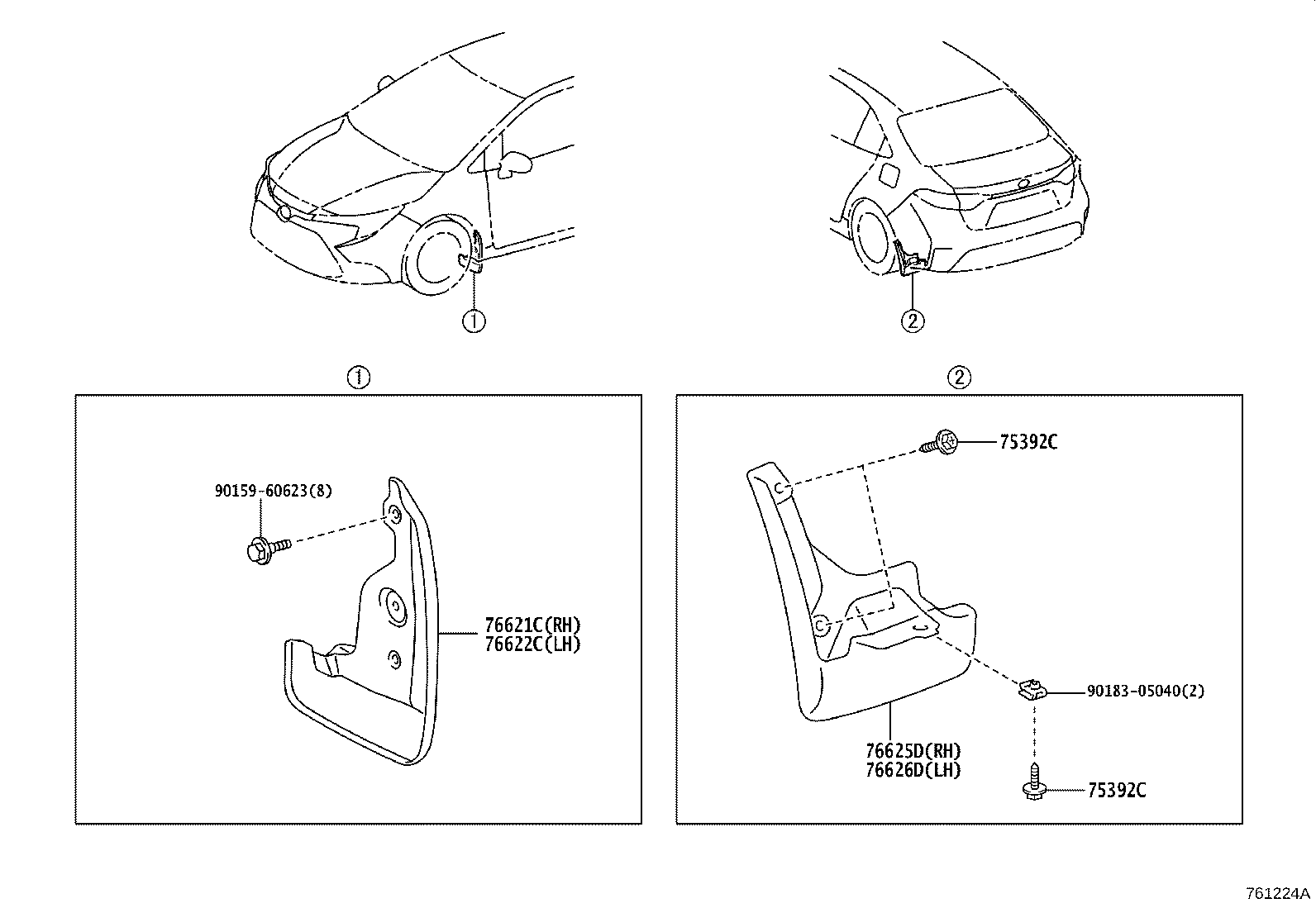 ①

②

①

90159-60623(8)

76621C(RH)
76622C(LH)

②

75392C

90183-05040(2)

76625D(RH)
76626D(LH)

75392C

761224A