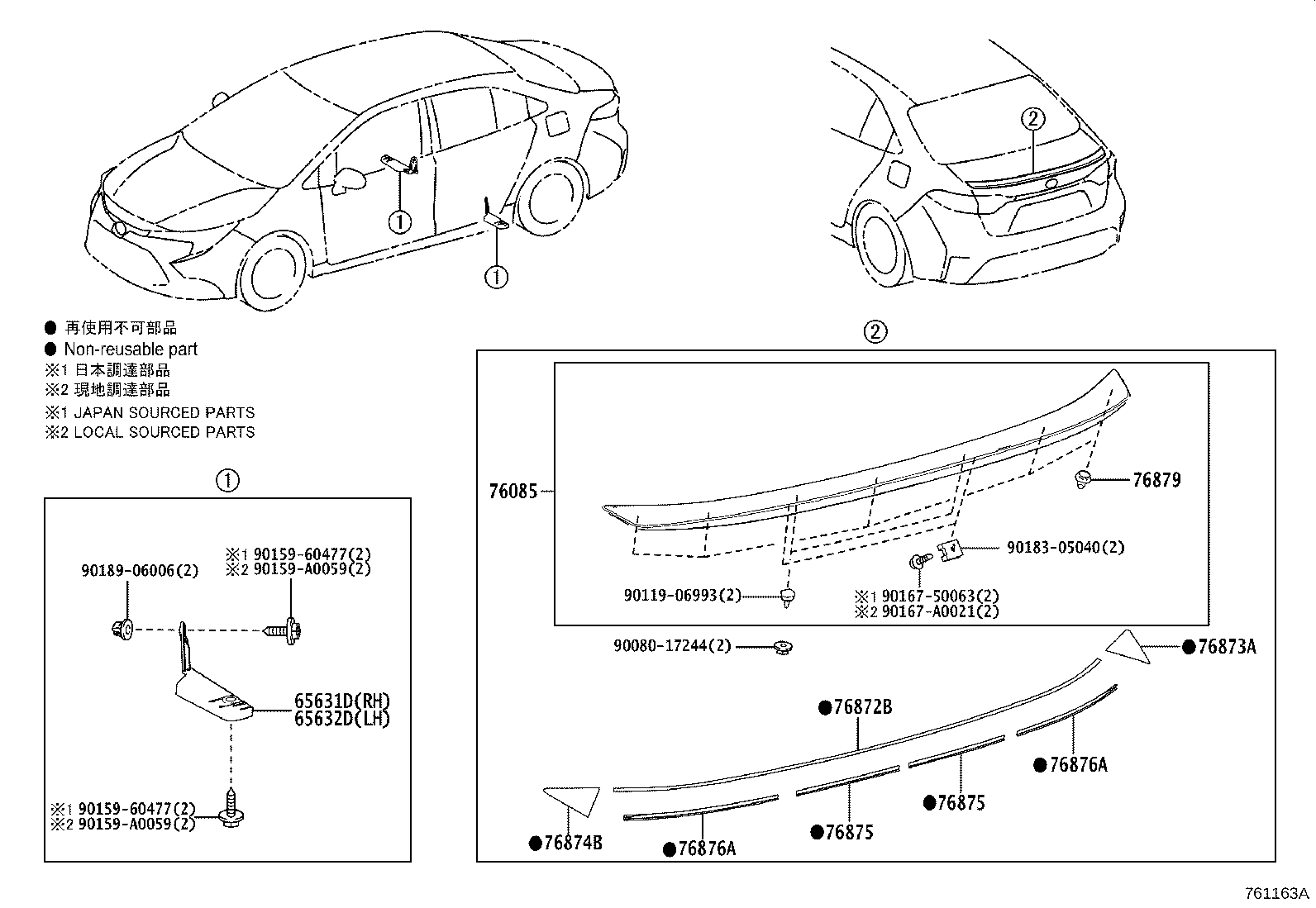 ①
①
②

● 再使用不可部品
● Non-reusable part
※1 日本調達部品
※2 現地調達部品
※1 JAPAN SOURCED PARTS
※2 LOCAL SOURCED PARTS

①

90189-06006(2)
※1 90159-60477(2)
※2 90159-A0059(2)
65631D(RH)
65632D(LH)
※1 90159-60477(2)
※2 90159-A0059(2)

②

76085
76879
90183-05040(2)
90119-06993(2)
※1 90167-50063(2)
※2 90167-A0021(2)
90080-17244(2)
●76873A
●76872B
●76876A
●76875
●76875
●76874B
●76876A

761163A