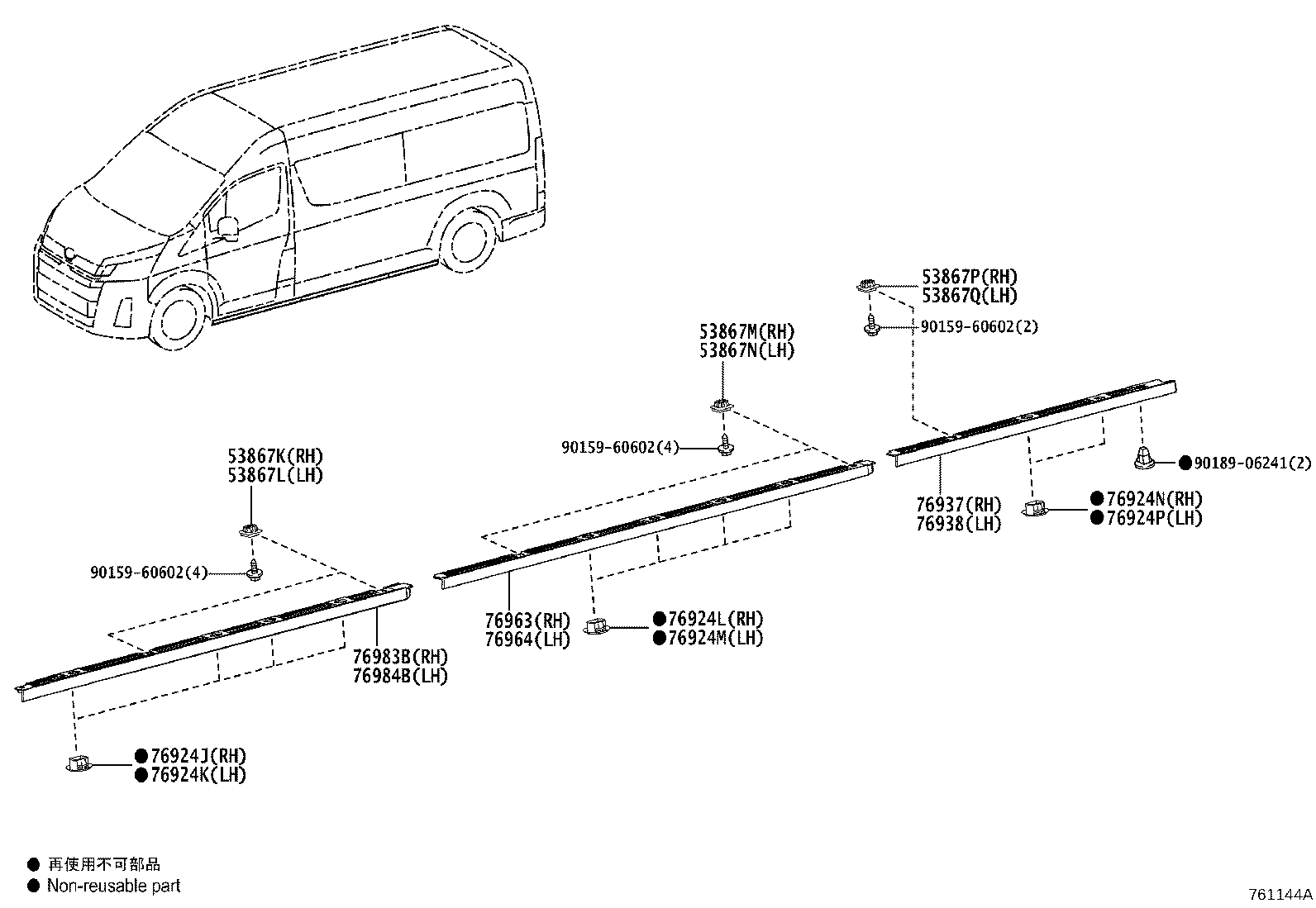 53867P(RH)
53867Q(LH)

90159-60602(2)

53867M(RH)
53867N(LH)

90159-60602(4)

●90189-06241(2)

76937(RH)
76938(LH)

●76924N(RH)
●76924P(LH)

53867K(RH)
53867L(LH)

90159-60602(4)

76963(RH)
76964(LH)

●76924L(RH)
●76924M(LH)

76983B(RH)
76984B(LH)

●76924J(RH)
●76924K(LH)

● 再使用不可部品
● Non-reusable part

761144A