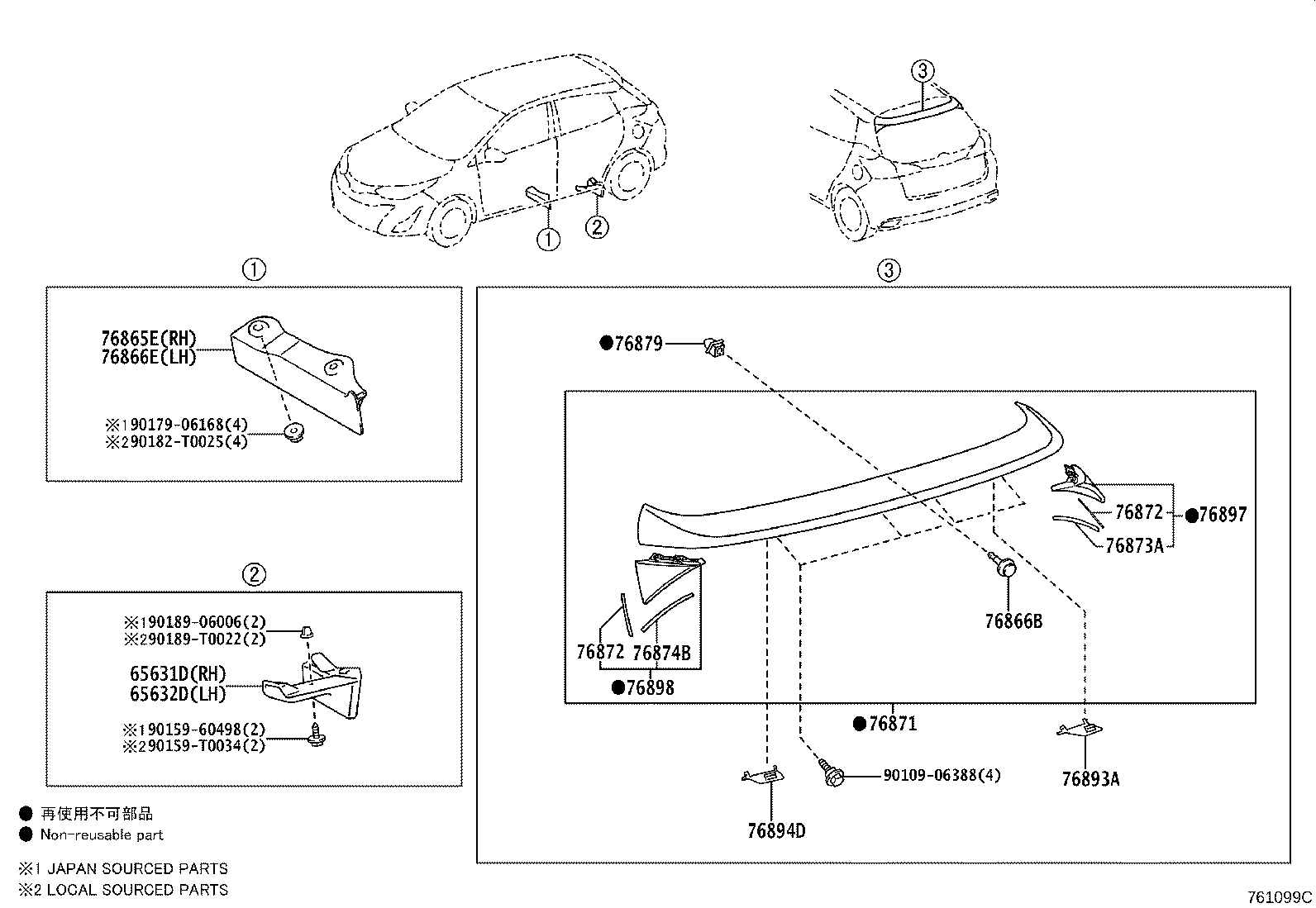 ③

①

②

①

76865E(RH)
76866E(LH)

※190179-06168(4)
※290182-T0025(4)

②

※190189-06006(2)
※290189-T0022(2)

65631D(RH)
65632D(LH)

※190159-60498(2)
※290159-T0034(2)

③

●76879

76872 ●76897

76873A

76866B

76872 76874B

●76898

●76871

90109-06388(4)

76893A

76894D

● 再使用不可部品
● Non-reusable part

※1 JAPAN SOURCED PARTS
※2 LOCAL SOURCED PARTS

761099C