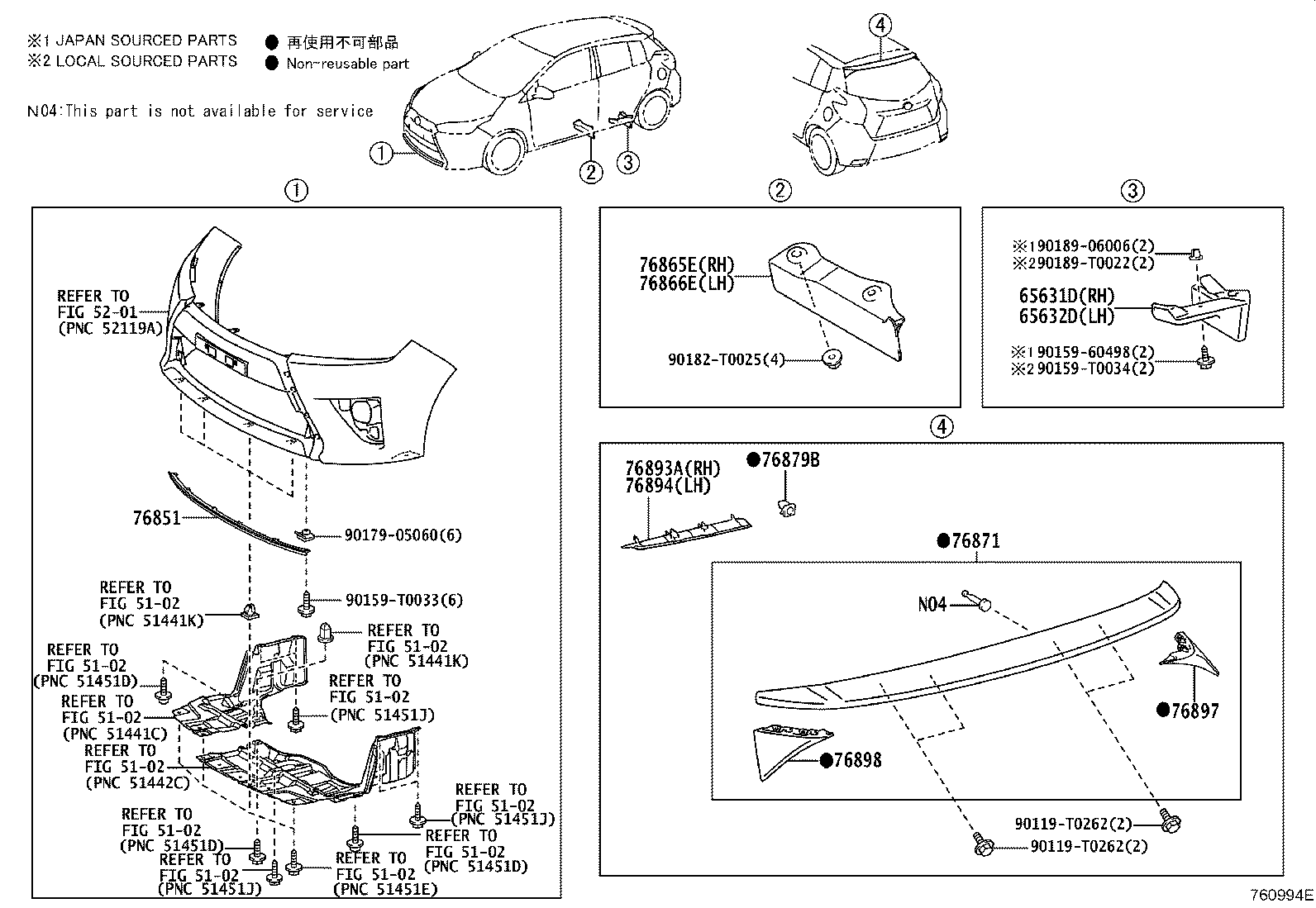 ※1 JAPAN SOURCED PARTS
※2 LOCAL SOURCED PARTS
● 再使用不可部品
● Non-reusable part

N04:This part is not available for service

①
②
③
④

①
REFER TO FIG 52-01 (PNC 52119A)
76851
90179-05060(6)
REFER TO FIG 51-02 (PNC 51441K)
90159-T0033(6)
REFER TO FIG 51-02 (PNC 51441K)
REFER TO FIG 51-02 (PNC 51451D)
REFER TO FIG 51-02 (PNC 51451J)
REFER TO FIG 51-02 (PNC 51441C)
REFER TO FIG 51-02 (PNC 51442C)
REFER TO FIG 51-02 (PNC 51451J)
REFER TO FIG 51-02 (PNC 51451D)
REFER TO FIG 51-02 (PNC 51451D)
REFER TO FIG 51-02 (PNC 51451J)
REFER TO FIG 51-02 (PNC 51451E)

②
76865E(RH)
76866E(LH)
90182-T0025(4)

③
※1 90189-06006(2)
※2 90189-T0022(2)
65631D(RH)
65632D(LH)
※1 90159-60498(2)
※2 90159-T0034(2)

④
76893A(RH)
76894(LH)
●76879B
●76871
N04
●76897
●76898
90119-T0262(2)
90119-T0262(2)

760994E