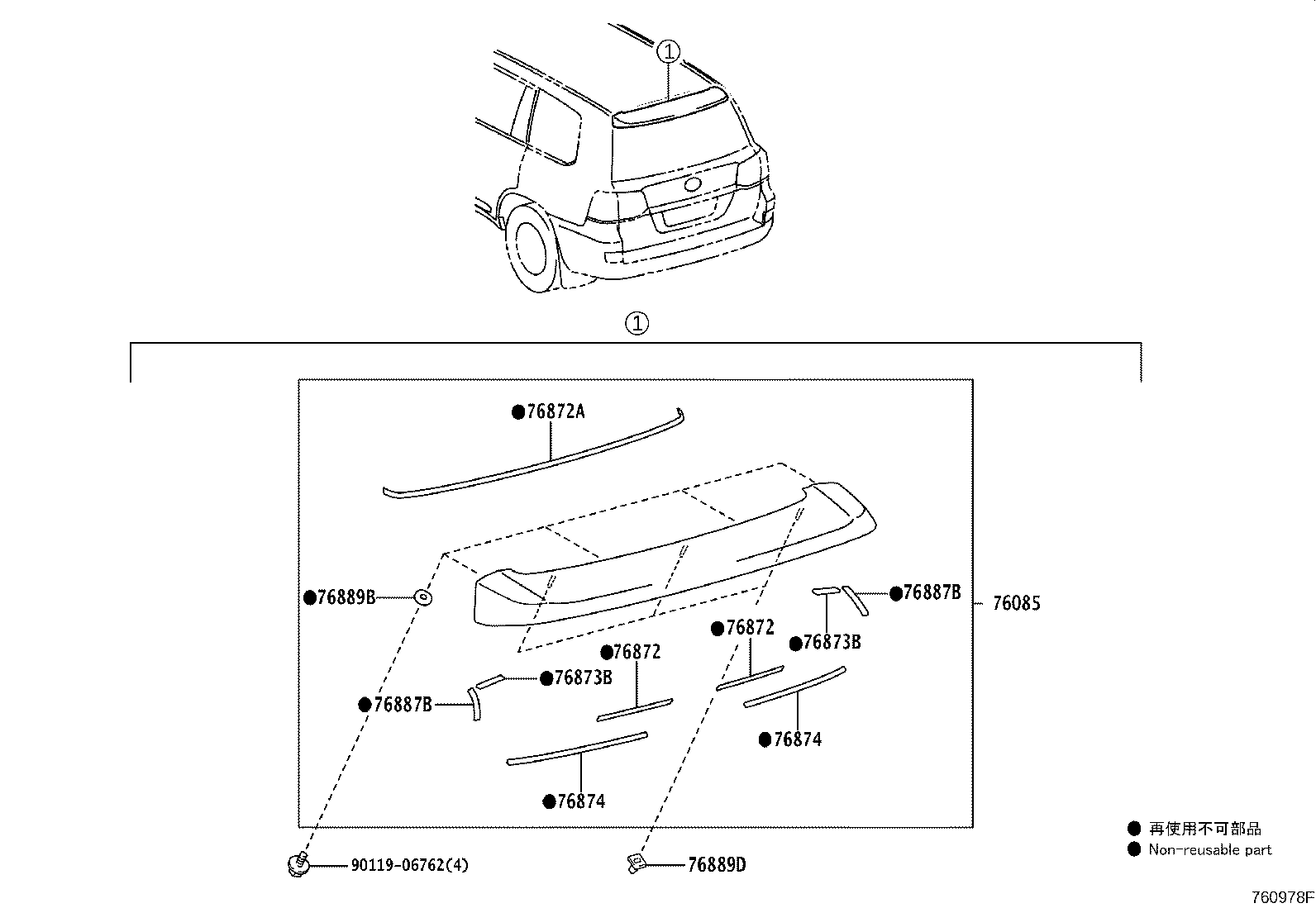 ①

①

●76872A

●76889B

●76887B

76085

●76872

●76873B

●76872

●76873B

●76887B

●76874

●76874

90119-06762(4)

76889D

● 再使用不可部品
● Non-reusable part

760978F