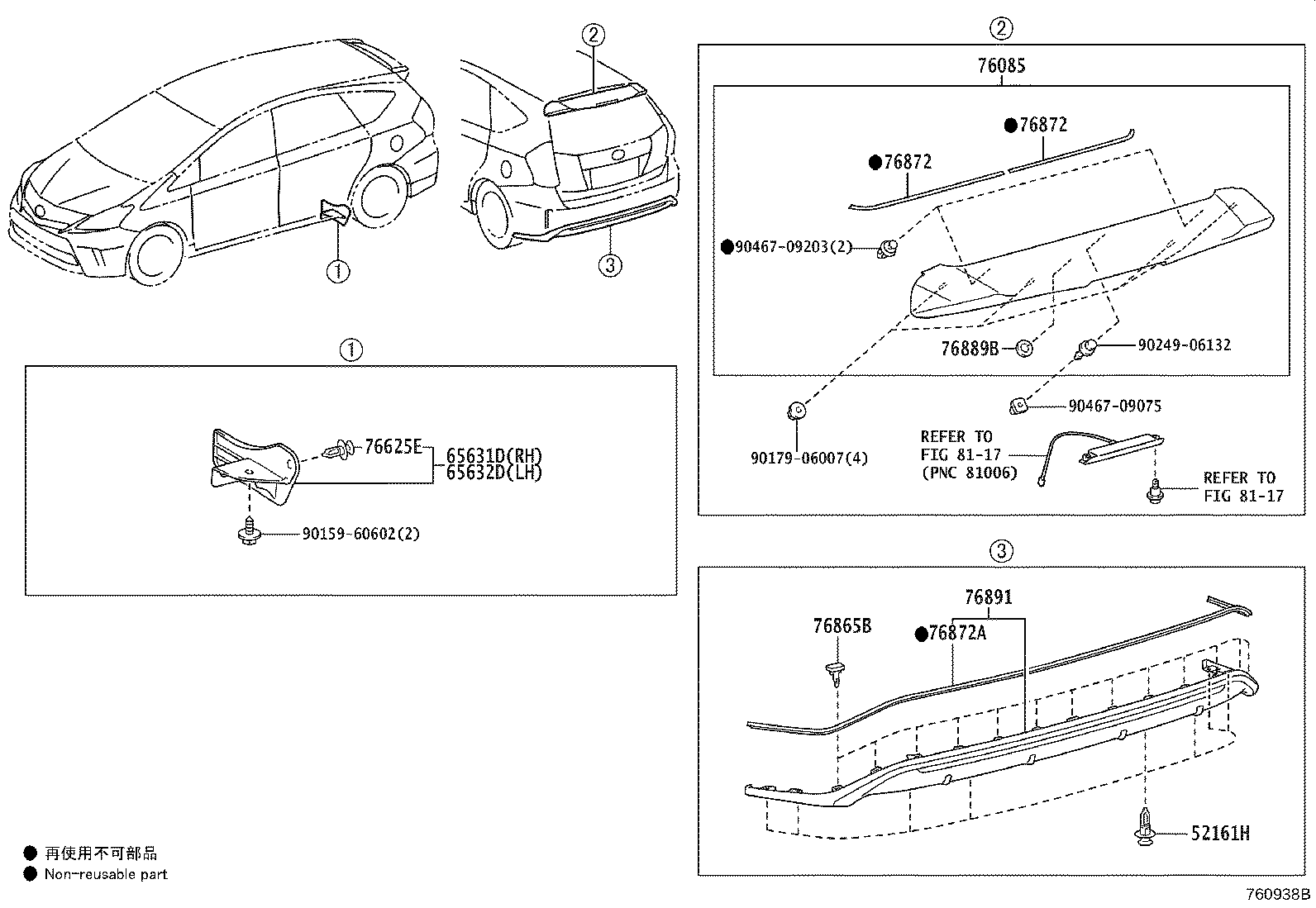 ②

①

③

①

76625E

65631D(RH)
65632D(LH)

90159-60602(2)

②

76085

●76872

●76872

●90467-09203(2)

76889B

90249-06132

90467-09075

90179-06007(4)

REFER TO
FIG 81-17
(PNC 81006)

REFER TO
FIG 81-17

③

76891

76865B

●76872A

52161H

● 再使用不可部品
● Non-reusable part

760938B