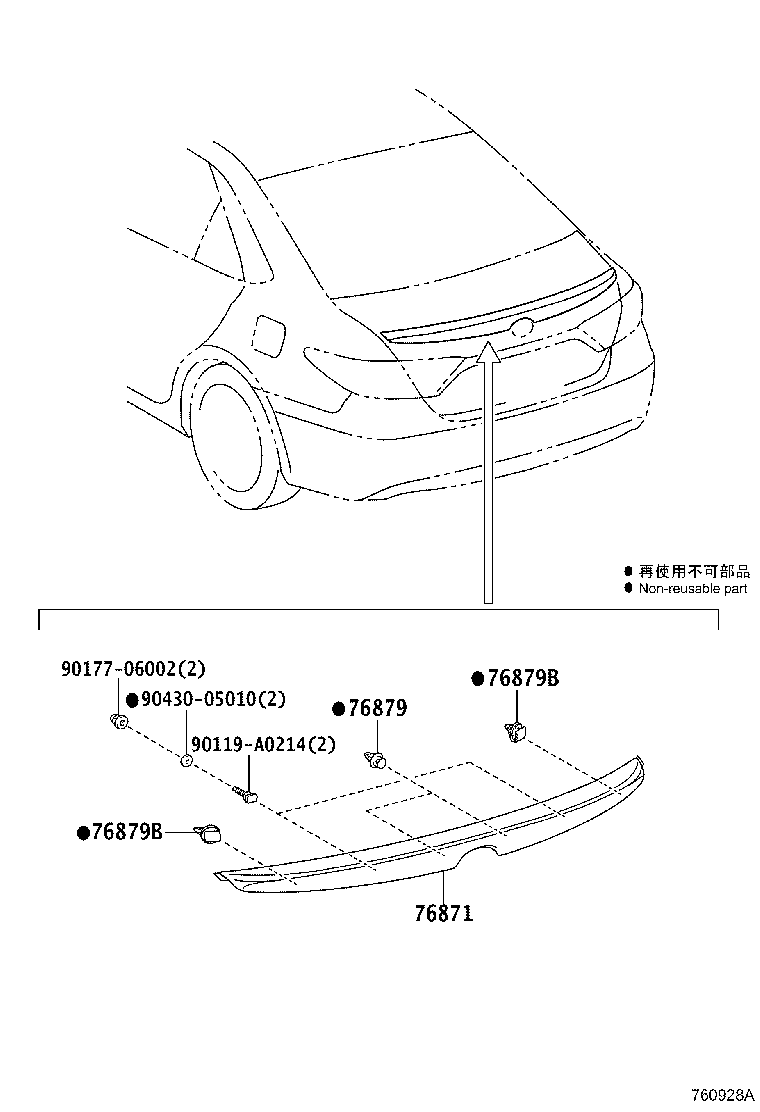 ● 再使用不可部品
● Non-reusable part

90177-06002(2)
●90430-05010(2)
90119-A0214(2)
●76879
●76879B
●76879B
76871

760928A