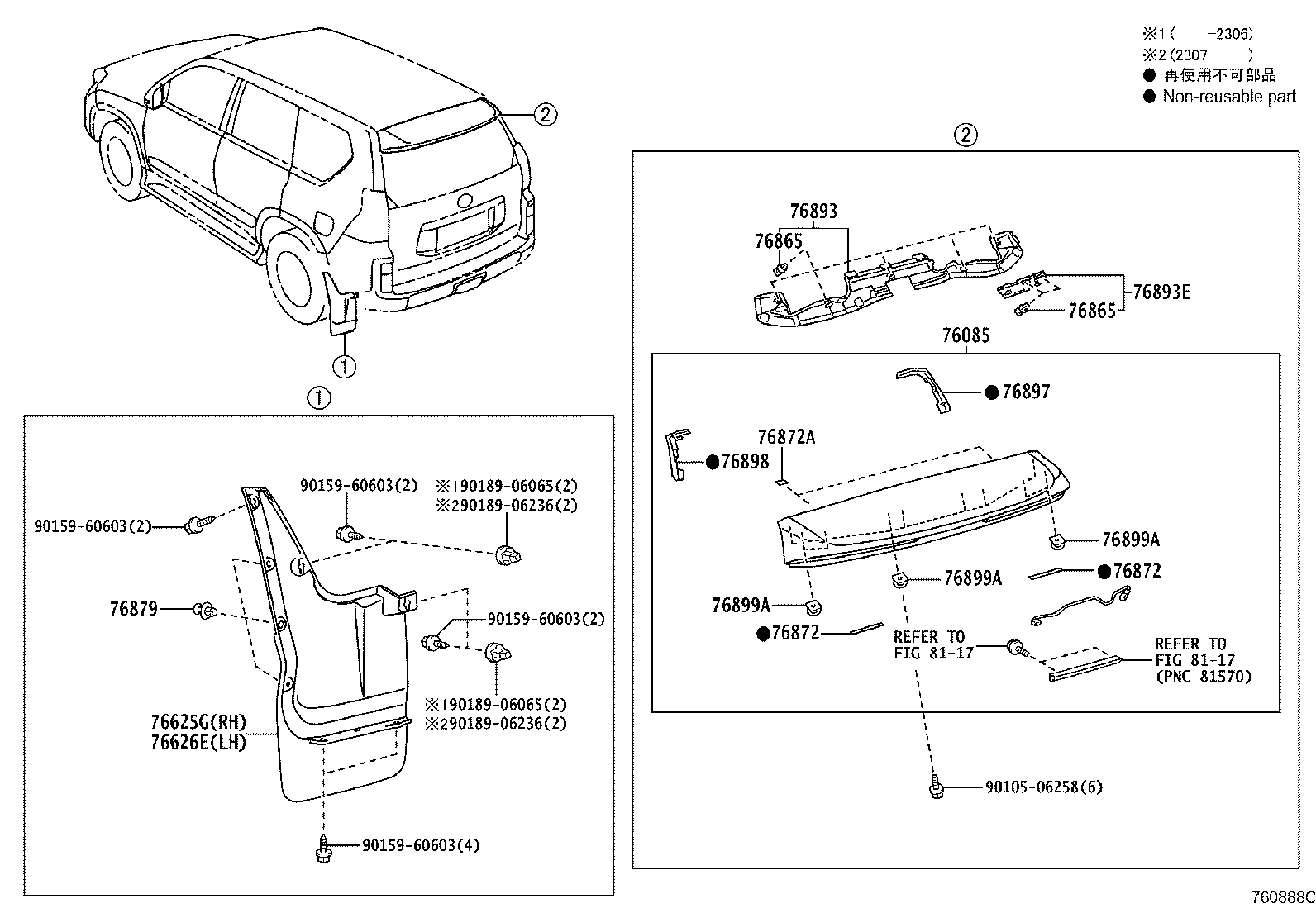 ※1（　　-2306）
※2（2307-　　）
● 再使用不可部品
● Non-reusable part

②

①

①

90159-60603(2)
90159-60603(2)
※190189-06065(2)
※290189-06236(2)
76879
90159-60603(2)
※190189-06065(2)
※290189-06236(2)
76625G(RH)
76626E(LH)
90159-60603(4)

②

76893
76865
76893E
76865
76085
●76897
76872A
●76898
76899A
●76872
76899A
76899A
●76872
REFER TO
FIG 81-17
REFER TO
FIG 81-17
(PNC 81570)
90105-06258(6)

760888C