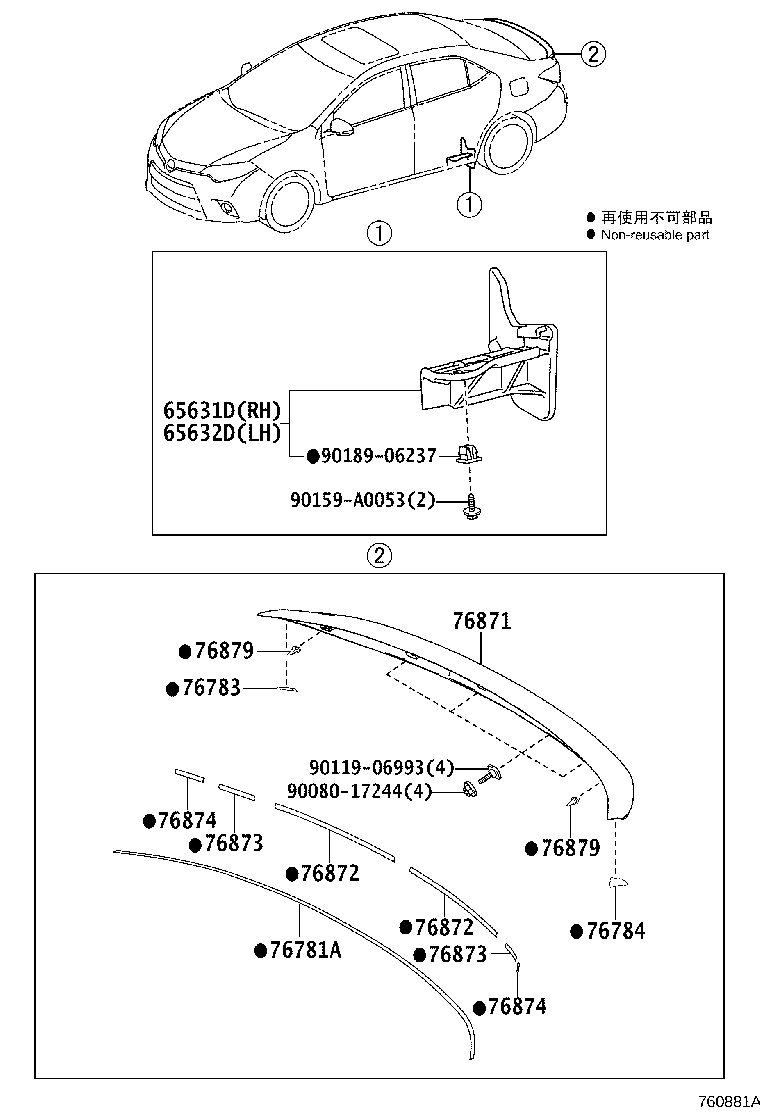 ②

①

● 再使用不可部品
● Non-reusable part

①

65631D(RH)
65632D(LH)
●90189-06237
90159-A0053(2)

②

76871
●76879
●76783
90119-06993(4)
90080-17244(4)
●76874
●76873
●76872
●76879
●76872
●76784
●76781A
●76873
●76874

760881A